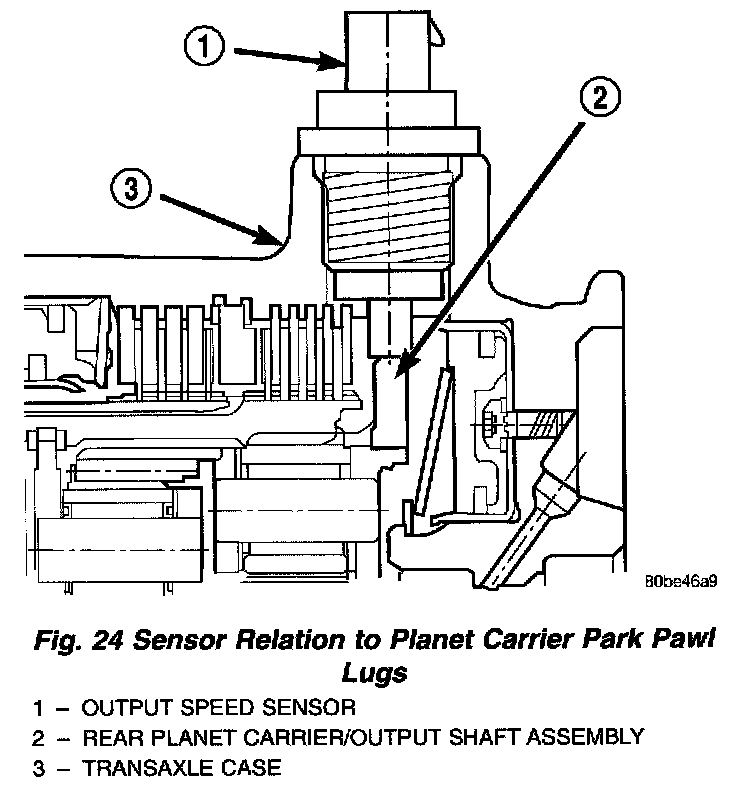 1

2

3

80be46a9

Fig. 24 Sensor Relation to Planet Carrier Park Pawl Lugs

1 – OUTPUT SPEED SENSOR
2 – REAR PLANET CARRIER/OUTPUT SHAFT ASSEMBLY
3 – TRANSAXLE CASE