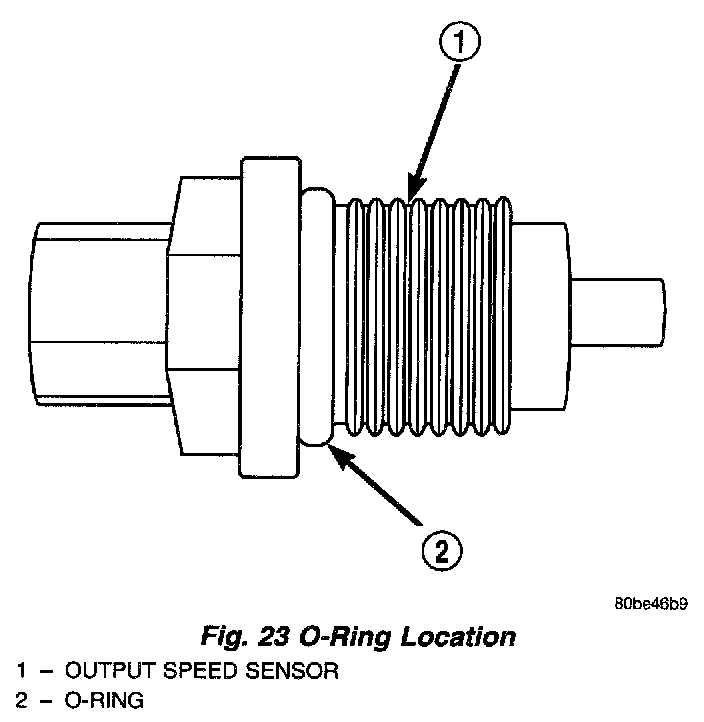 1

2

80be46b9

Fig. 23 O-Ring Location

1 – OUTPUT SPEED SENSOR
2 – O-RING