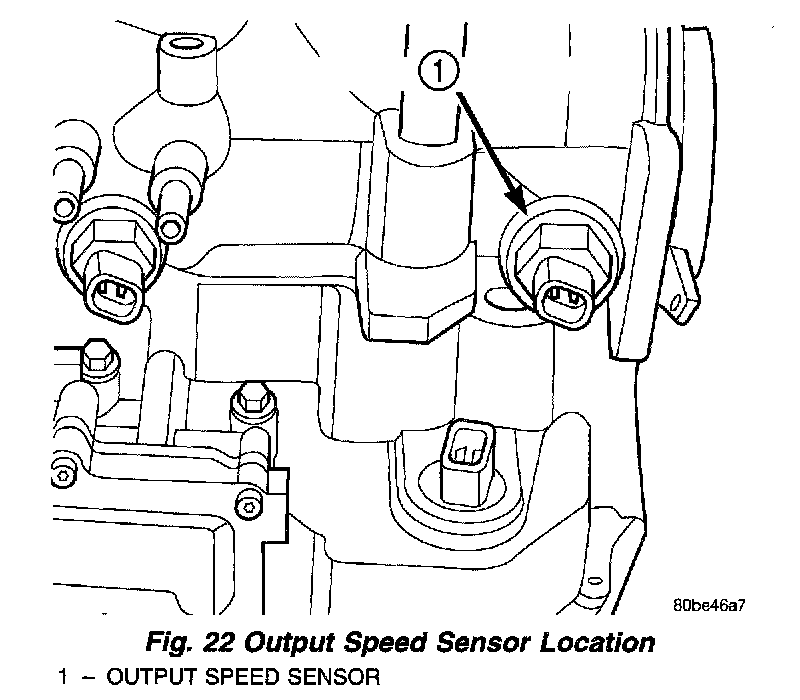 1

80be46a7

Fig. 22 Output Speed Sensor Location

1 – OUTPUT SPEED SENSOR