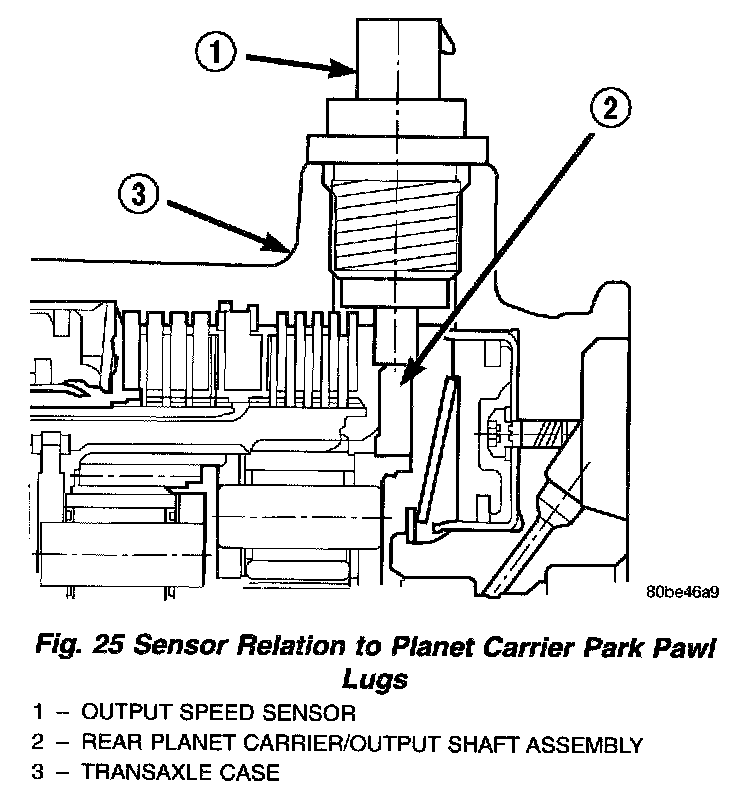 1

2

3

80be46a9

Fig. 25 Sensor Relation to Planet Carrier Park Pawl Lugs

1 – OUTPUT SPEED SENSOR
2 – REAR PLANET CARRIER/OUTPUT SHAFT ASSEMBLY
3 – TRANSAXLE CASE