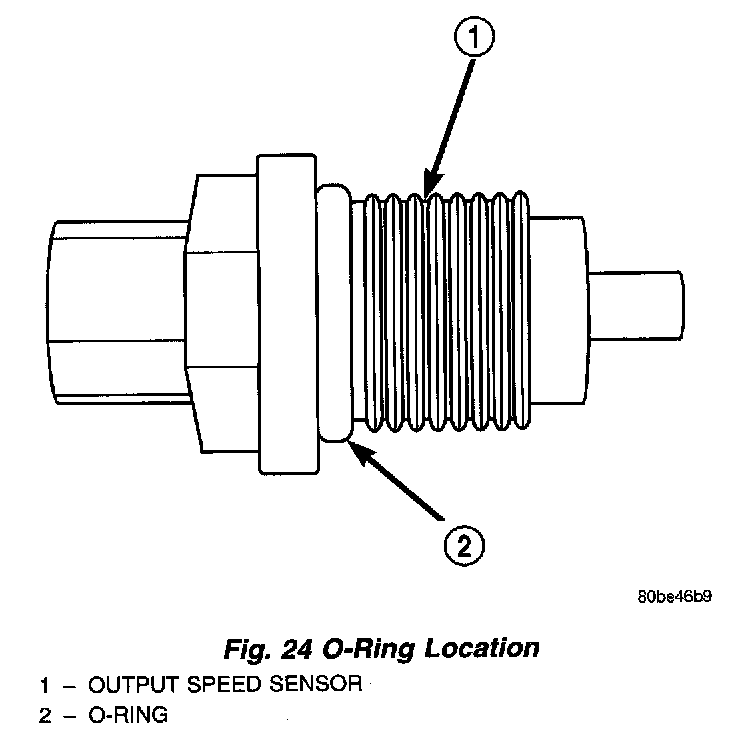 1

2

80be46b9

Fig. 24 O-Ring Location

1 – OUTPUT SPEED SENSOR
2 – O-RING