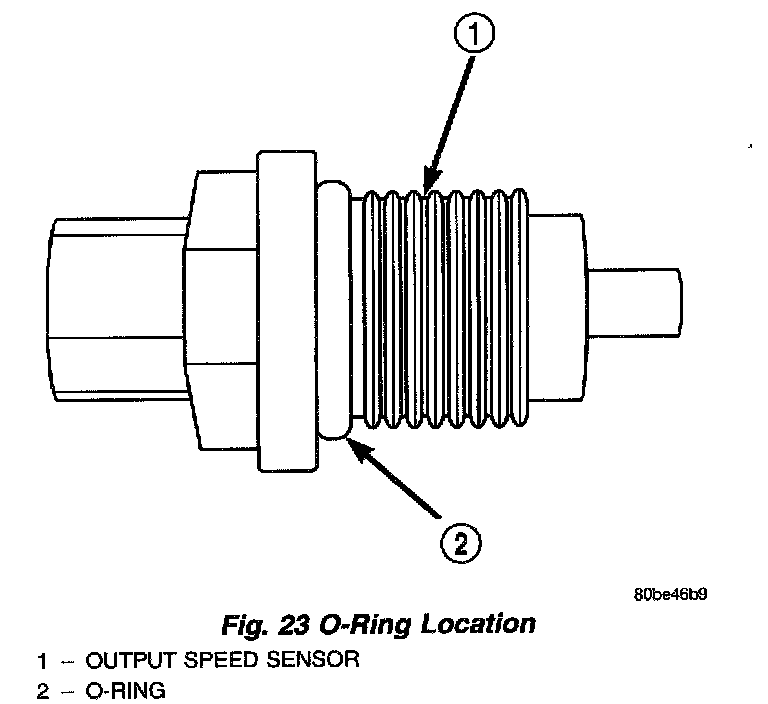 1

2

80be46b9

Fig. 23 O-Ring Location

1 – OUTPUT SPEED SENSOR
2 – O-RING