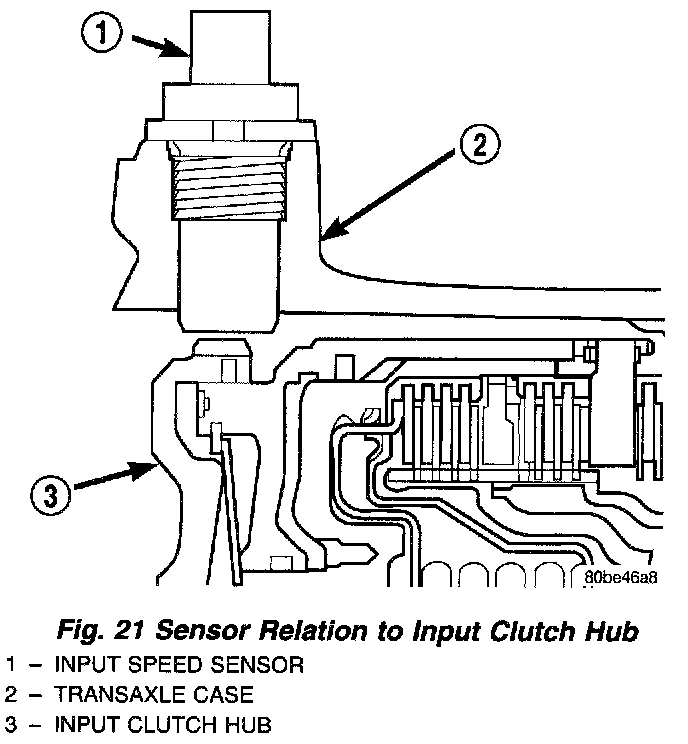 1

2

3

80be46a8

Fig. 21 Sensor Relation to Input Clutch Hub

1 – INPUT SPEED SENSOR
2 – TRANSAXLE CASE
3 – INPUT CLUTCH HUB