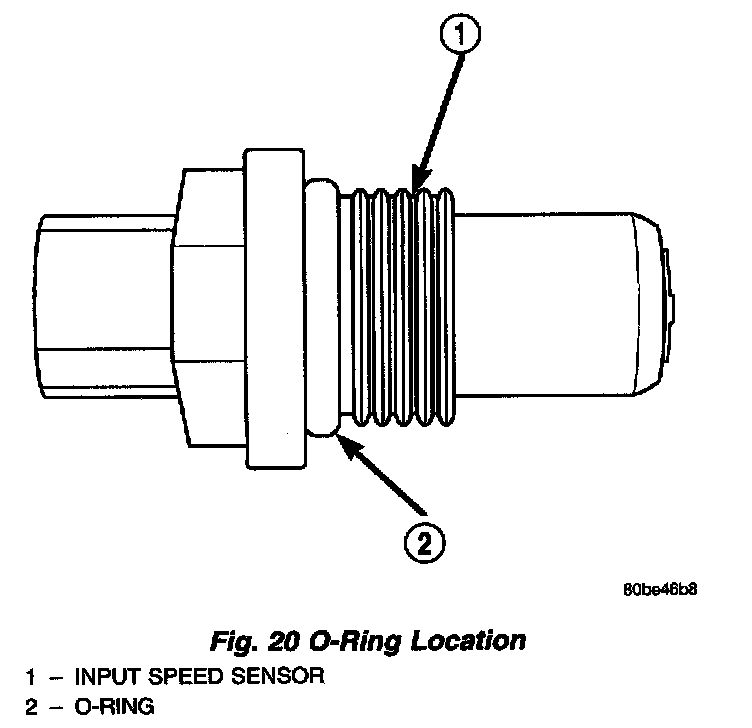 1

2

80be46b8

Fig. 20 O-Ring Location
1 – INPUT SPEED SENSOR
2 – O-RING