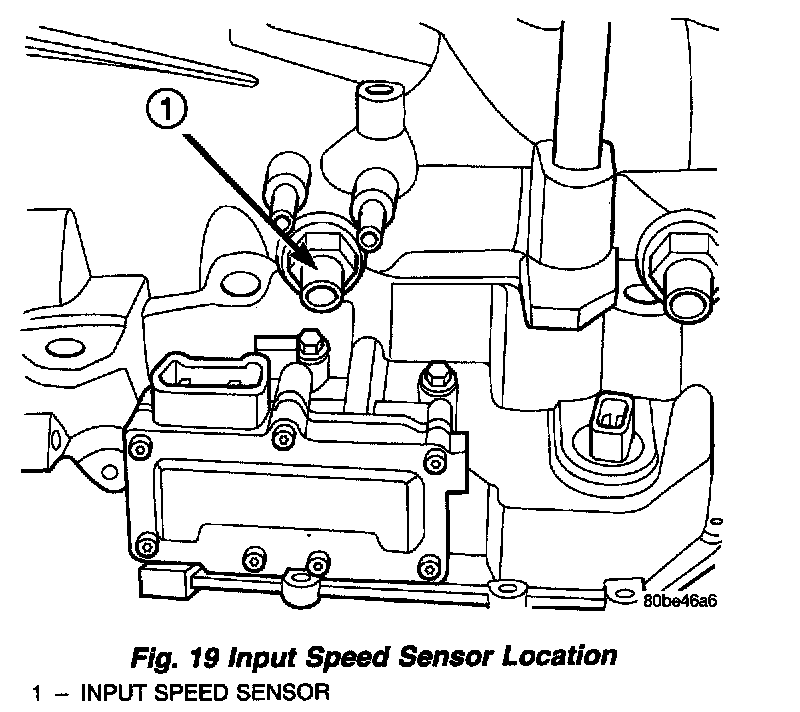 1

80be46a6

Fig. 19 Input Speed Sensor Location

1 – INPUT SPEED SENSOR