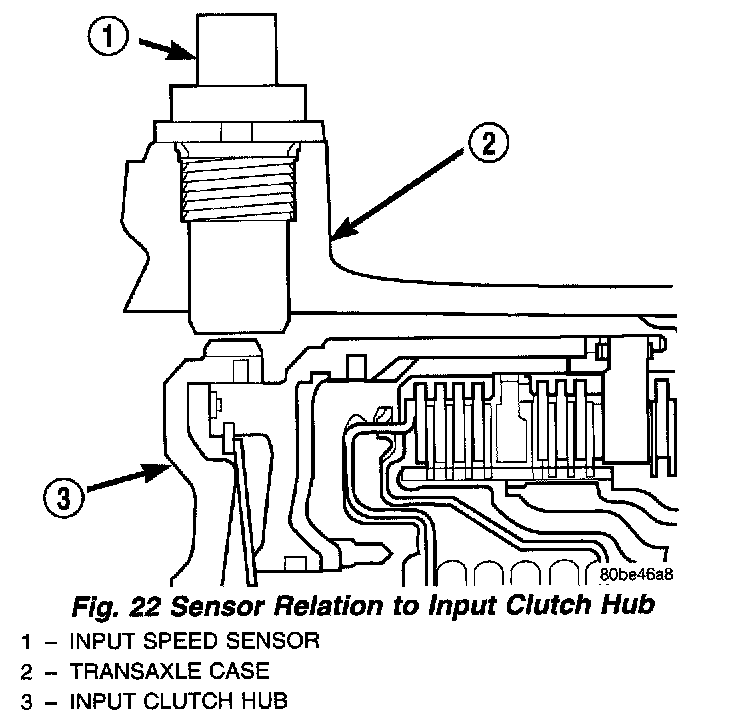 1

2

3

80be46a8

Fig. 22 Sensor Relation to Input Clutch Hub

1 – INPUT SPEED SENSOR
2 – TRANSAXLE CASE
3 – INPUT CLUTCH HUB