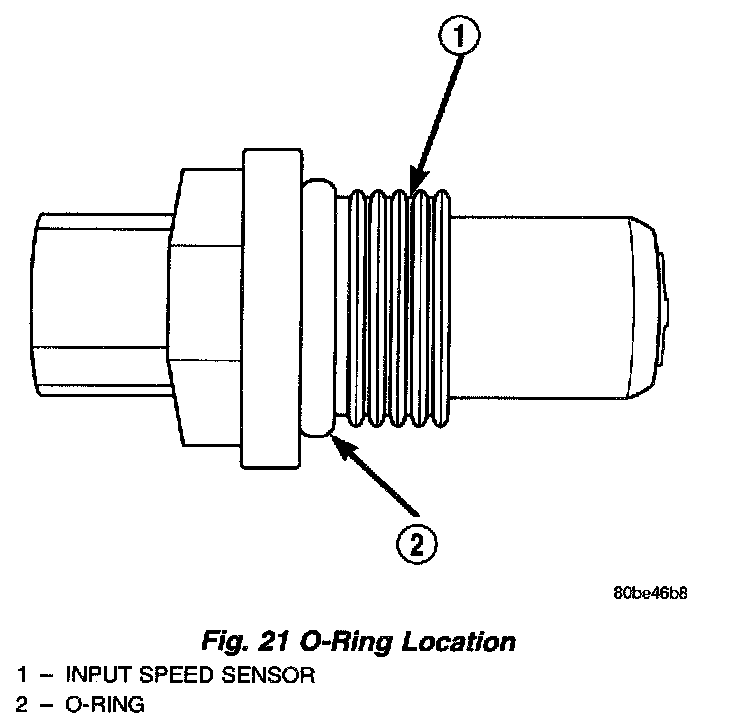 1

2

80be46b8

Fig. 21 O-Ring Location
1 – INPUT SPEED SENSOR
2 – O-RING