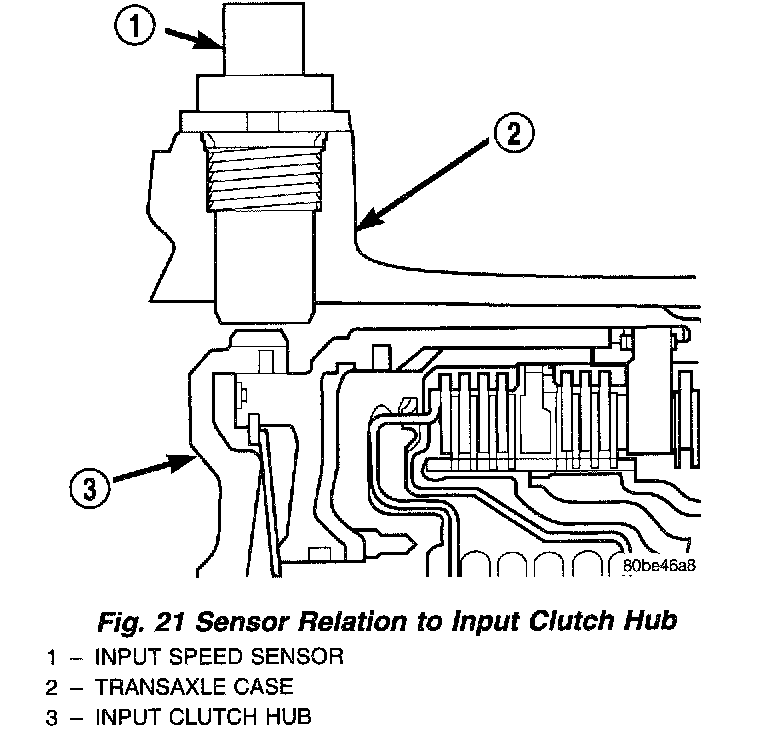 1

2

3

80be46a8

Fig. 21 Sensor Relation to Input Clutch Hub

1 – INPUT SPEED SENSOR
2 – TRANSAXLE CASE
3 – INPUT CLUTCH HUB