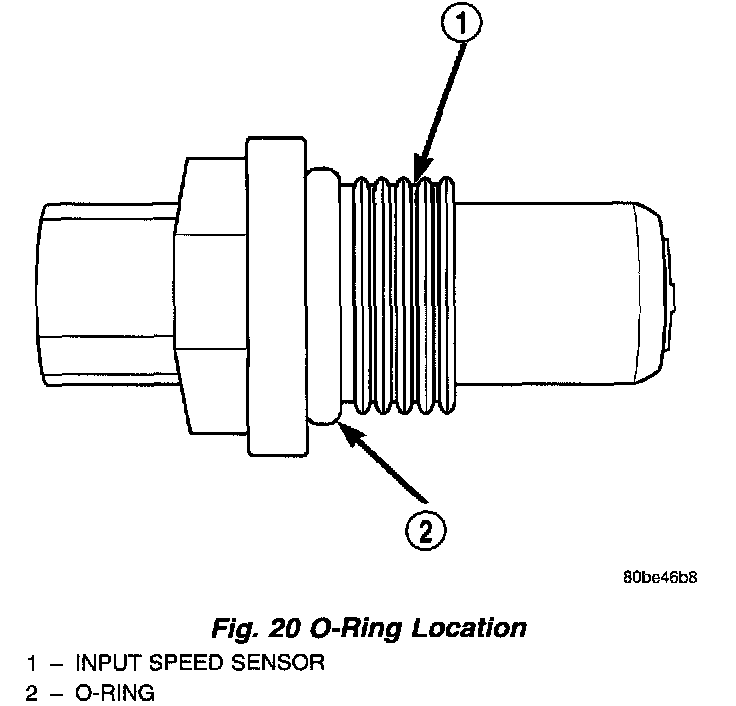 1

2

80be46b8

Fig. 20 O-Ring Location

1 – INPUT SPEED SENSOR
2 – O-RING