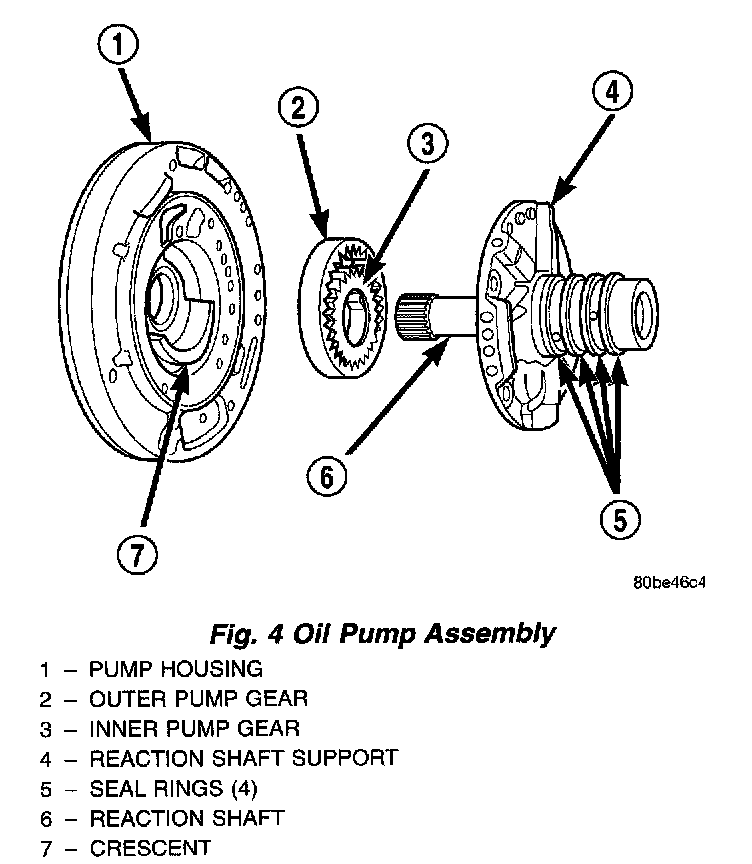 1
2
3
4
6
5
7

80be46c4

Fig. 4 Oil Pump Assembly

1 – PUMP HOUSING
2 – OUTER PUMP GEAR
3 – INNER PUMP GEAR
4 – REACTION SHAFT SUPPORT
5 – SEAL RINGS (4)
6 – REACTION SHAFT
7 – CRESCENT