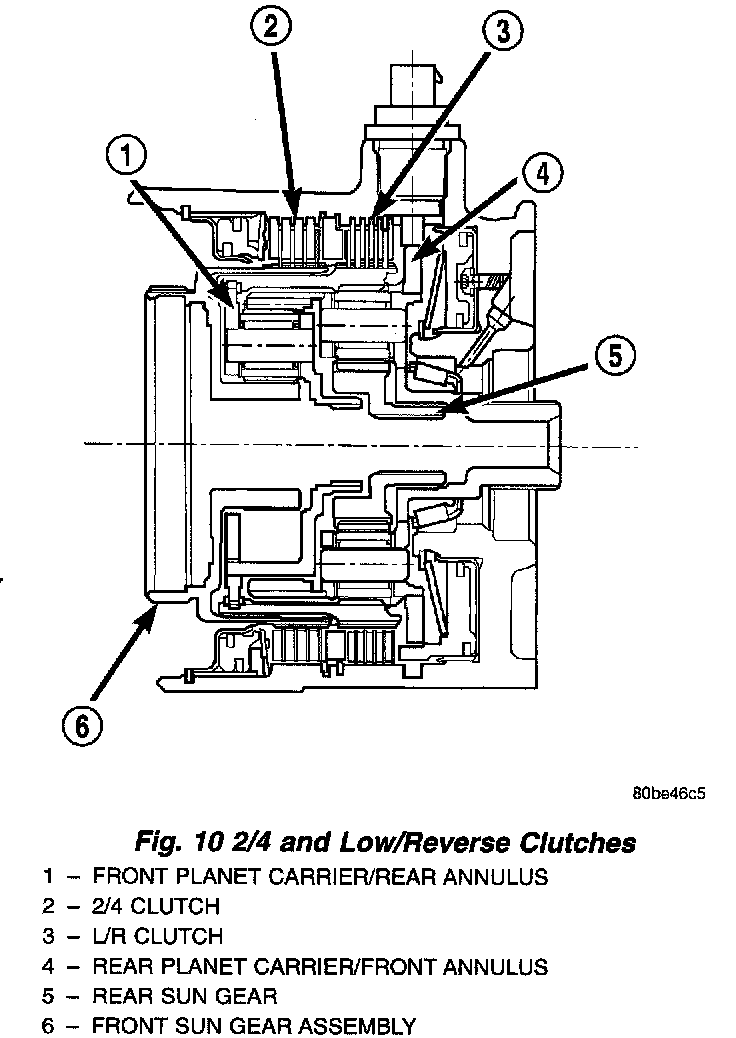 2
3
1
4
5
6

80be46c5

Fig. 10 2/4 and Low/Reverse Clutches
1 – FRONT PLANET CARRIER/REAR ANNULUS
2 – 2/4 CLUTCH
3 – L/R CLUTCH
4 – REAR PLANET CARRIER/FRONT ANNULUS
5 – REAR SUN GEAR
6 – FRONT SUN GEAR ASSEMBLY