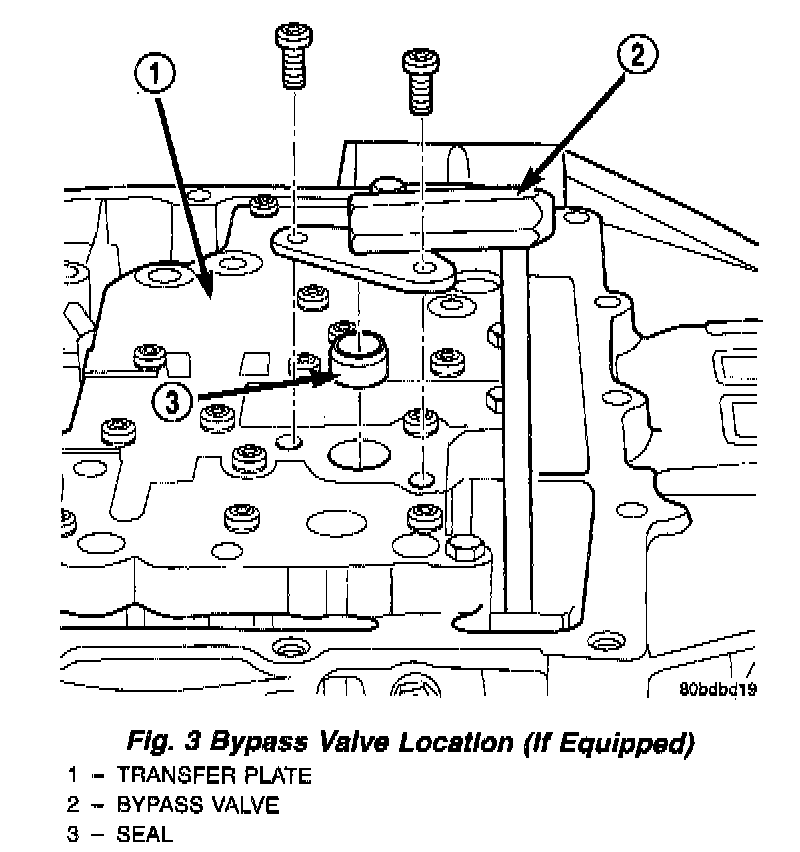 1

2

3

80bdbd19

Fig. 3 Bypass Valve Location (If Equipped)

1 – TRANSFER PLATE
2 – BYPASS VALVE
3 – SEAL