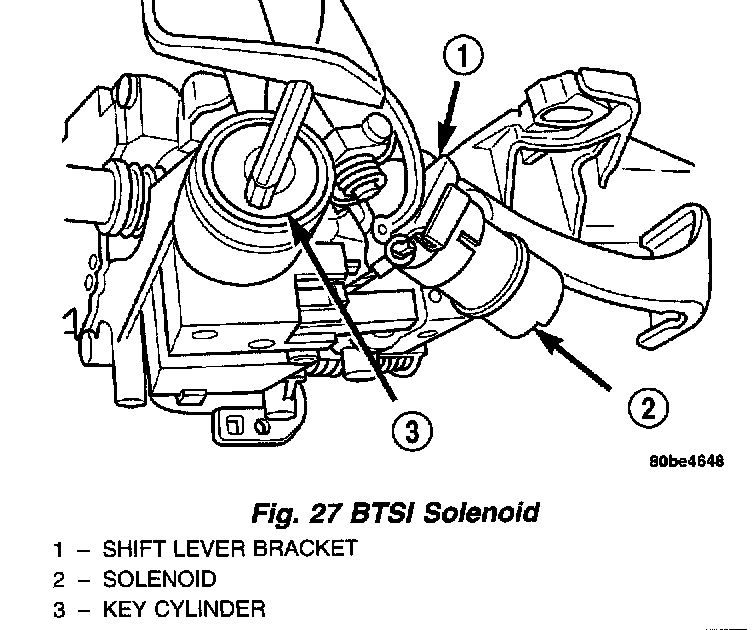 1

2

3

80be4646

Fig. 27 BTSI Solenoid

1 – SHIFT LEVER BRACKET
2 – SOLENOID
3 – KEY CYLINDER