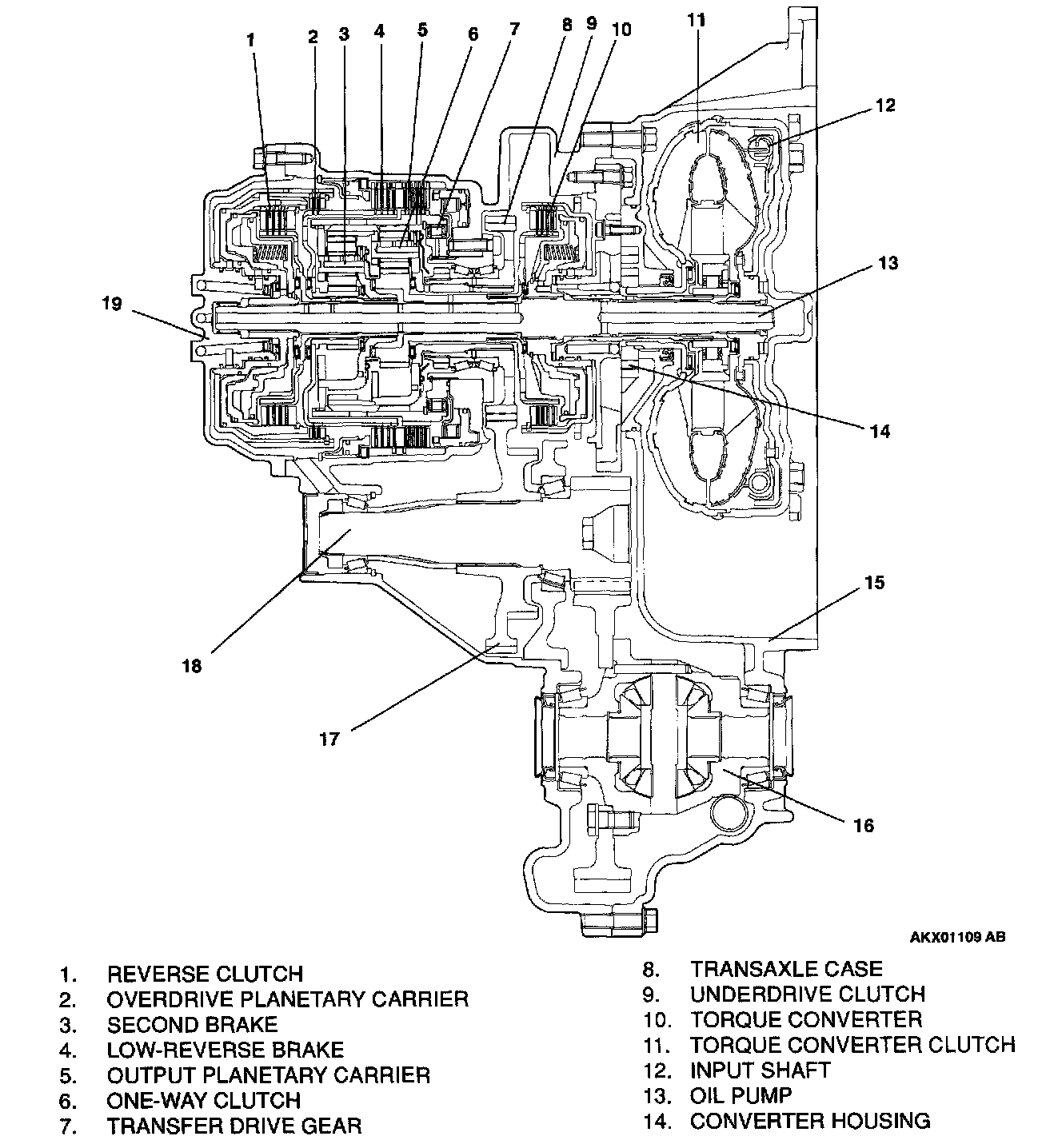 1 2 3 4 5 6 7 8 9 10 11 12 13 14 15 16 17 18 19

AKX01109 AB

1. REVERSE CLUTCH
2. OVERDRIVE PLANETARY CARRIER
3. SECOND BRAKE
4. LOW-REVERSE BRAKE
5. OUTPUT PLANETARY CARRIER
6. ONE-WAY CLUTCH
7. TRANSFER DRIVE GEAR

8. TRANSAXLE CASE
9. UNDERDRIVE CLUTCH
10. TORQUE CONVERTER
11. TORQUE CONVERTER CLUTCH
12. INPUT SHAFT
13. OIL PUMP
14. CONVERTER HOUSING