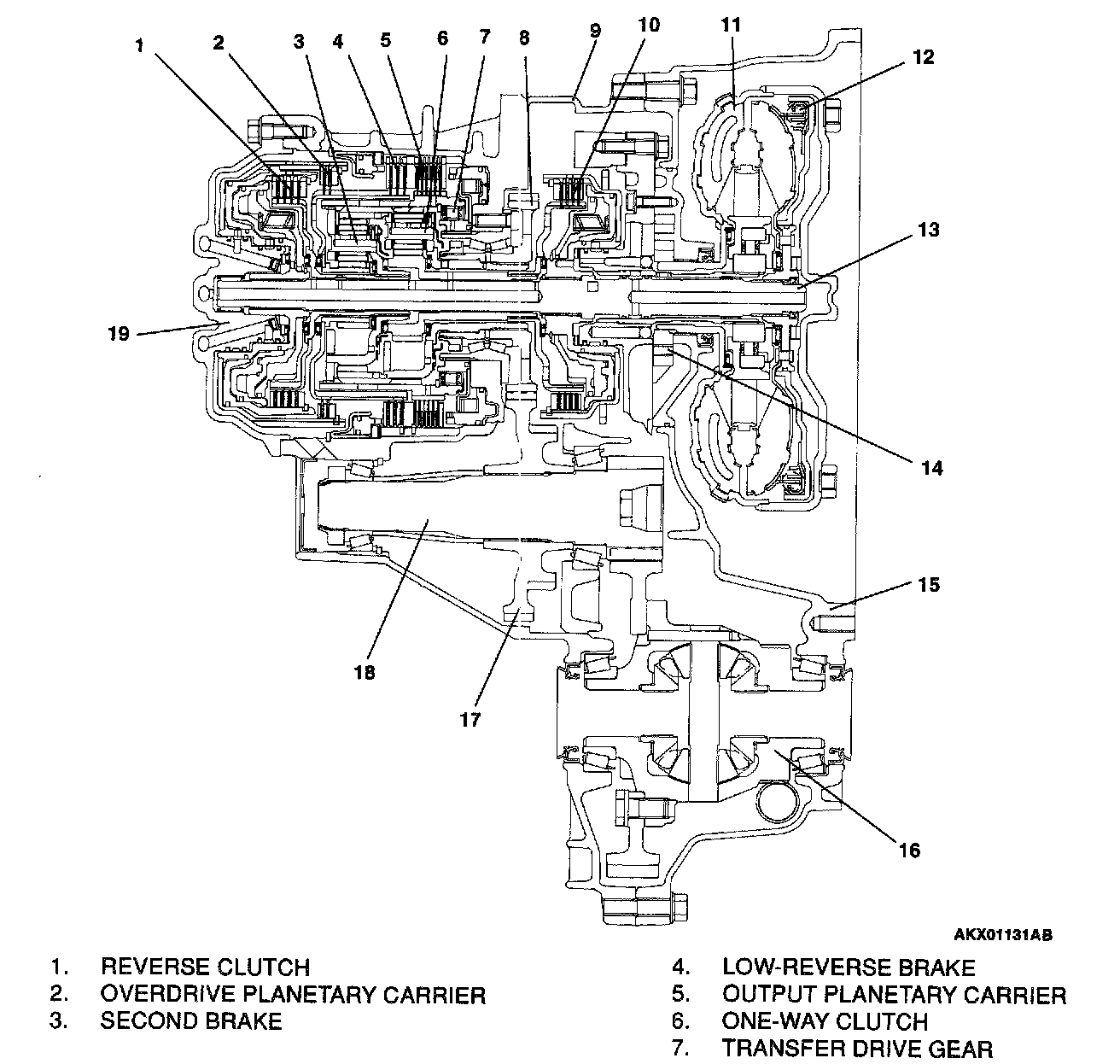 1
2
3
4
5
6
7
8
9
10
11
12
13
19
14
15
18
17
16

AKX01131AB

1. REVERSE CLUTCH
2. OVERDRIVE PLANETARY CARRIER
3. SECOND BRAKE

4. LOW-REVERSE BRAKE
5. OUTPUT PLANETARY CARRIER
6. ONE-WAY CLUTCH
7. TRANSFER DRIVE GEAR