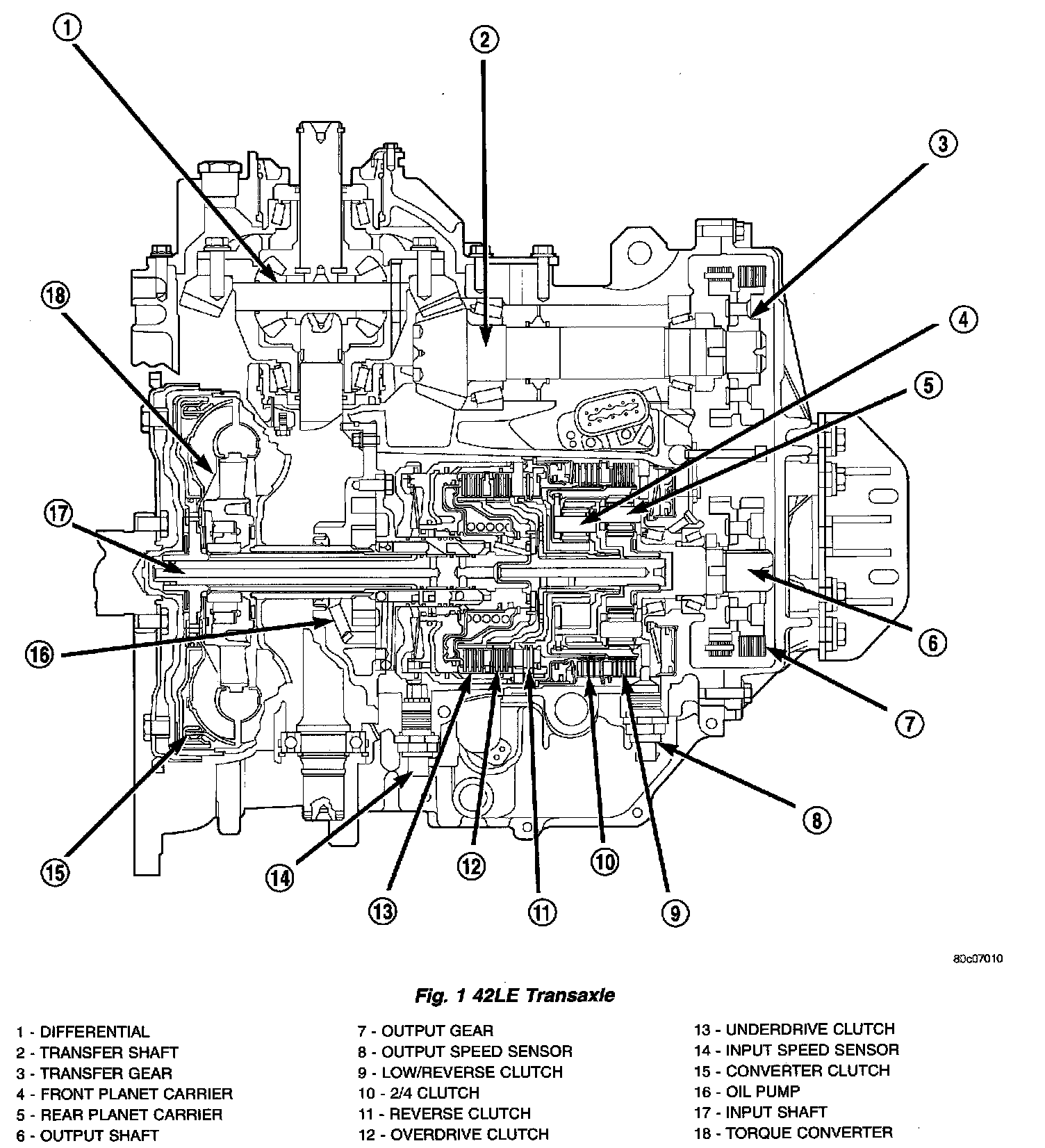 1
2
3
18
4
5
17
6
16
7
8
15
14
12
10
13
11
9

80c07010

Fig. 1 42LE Transaxle

1 - DIFFERENTIAL
2 - TRANSFER SHAFT
3 - TRANSFER GEAR
4 - FRONT PLANET CARRIER
5 - REAR PLANET CARRIER
6 - OUTPUT SHAFT

7 - OUTPUT GEAR
8 - OUTPUT SPEED SENSOR
9 - LOW/REVERSE CLUTCH
10 - 2/4 CLUTCH
11 - REVERSE CLUTCH
12 - OVERDRIVE CLUTCH

13 - UNDERDRIVE CLUTCH
14 - INPUT SPEED SENSOR
15 - CONVERTER CLUTCH
16 - OIL PUMP
17 - INPUT SHAFT
18 - TORQUE CONVERTER