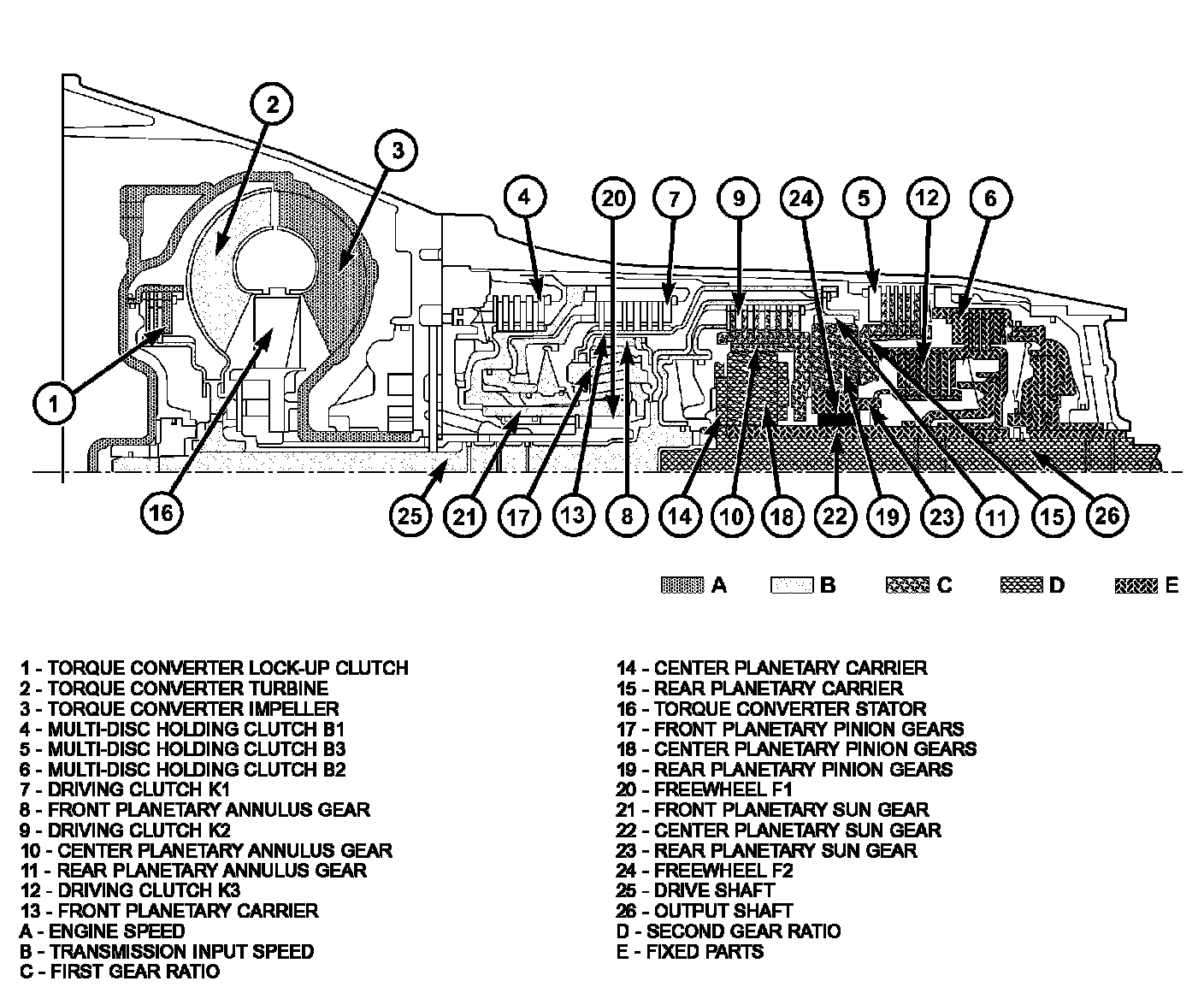 2
3
4
20
7
9
24
5
12
6
1
16
25
21
17
13
8
14
10
18
22
19
23
11
15
26

A B C D E

1 - TORQUE CONVERTER LOCK-UP CLUTCH
2 - TORQUE CONVERTER TURBINE
3 - TORQUE CONVERTER IMPELLER
4 - MULTI-DISC HOLDING CLUTCH B1
5 - MULTI-DISC HOLDING CLUTCH B3
6 - MULTI-DISC HOLDING CLUTCH B2
7 - DRIVING CLUTCH K1
8 - FRONT PLANETARY ANNULUS GEAR
9 - DRIVING CLUTCH K2
10 - CENTER PLANETARY ANNULUS GEAR
11 - REAR PLANETARY ANNULUS GEAR
12 - DRIVING CLUTCH K3
13 - FRONT PLANETARY CARRIER
A - ENGINE SPEED
B - TRANSMISSION INPUT SPEED
C - FIRST GEAR RATIO

14 - CENTER PLANETARY CARRIER
15 - REAR PLANETARY CARRIER
16 - TORQUE CONVERTER STATOR
17 - FRONT PLANETARY PINION GEARS
18 - CENTER PLANETARY PINION GEARS
19 - REAR PLANETARY PINION GEARS
20 - FREEWHEEL F1
21 - FRONT PLANETARY SUN GEAR
22 - CENTER PLANETARY SUN GEAR
23 - REAR PLANETARY SUN GEAR
24 - FREEWHEEL F2
25 - DRIVE SHAFT
26 - OUTPUT SHAFT
D - SECOND GEAR RATIO
E - FIXED PARTS