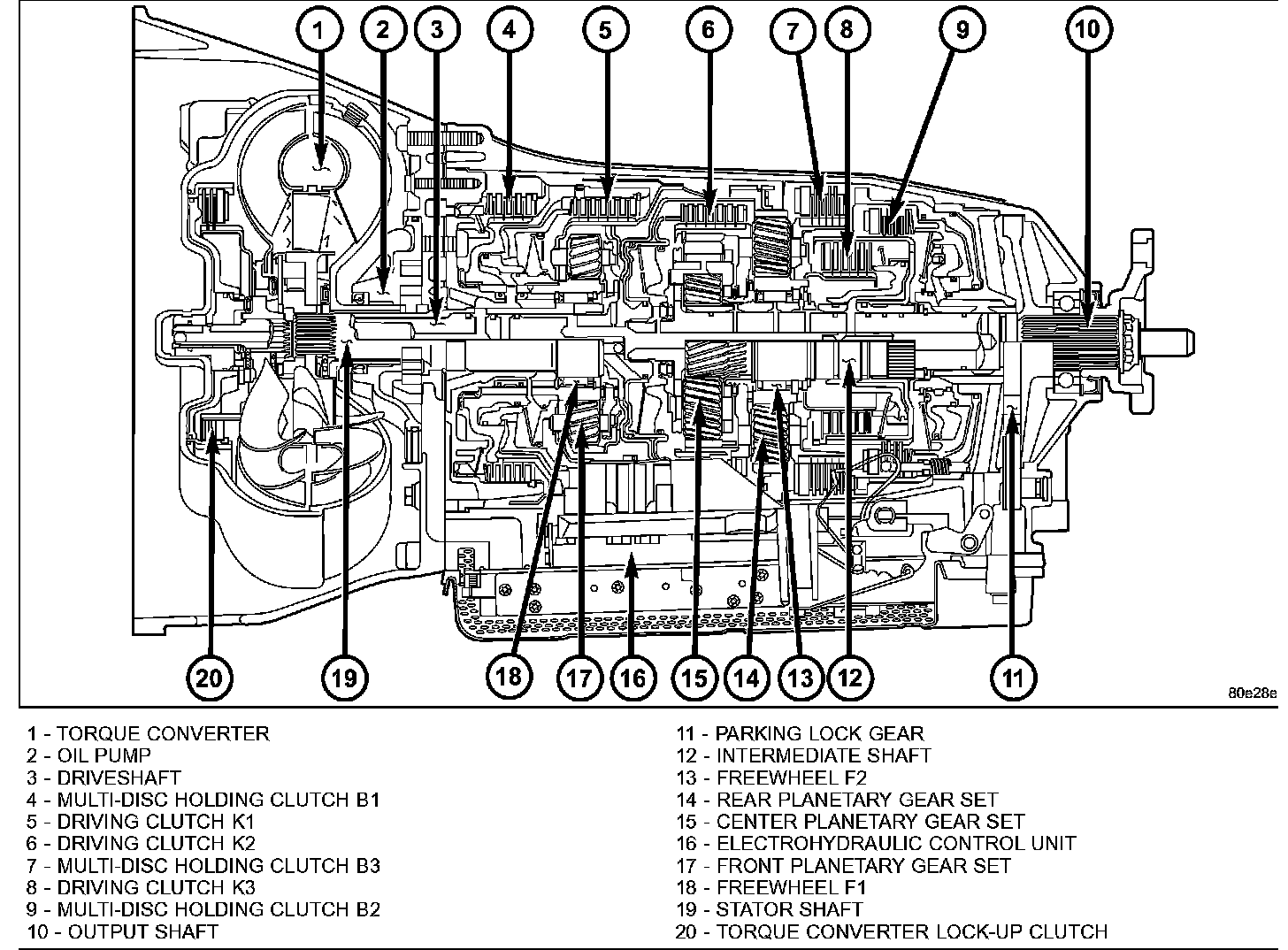 1 2 3 4 5 6 7 8 9 10

20 19 18 17 16 15 14 13 12 11

80e28e

1 - TORQUE CONVERTER
2 - OIL PUMP
3 - DRIVESHAFT
4 - MULTI-DISC HOLDING CLUTCH B1
5 - DRIVING CLUTCH K1
6 - DRIVING CLUTCH K2
7 - MULTI-DISC HOLDING CLUTCH B3
8 - DRIVING CLUTCH K3
9 - MULTI-DISC HOLDING CLUTCH B2
10 - OUTPUT SHAFT

11 - PARKING LOCK GEAR
12 - INTERMEDIATE SHAFT
13 - FREEWHEEL F2
14 - REAR PLANETARY GEAR SET
15 - CENTER PLANETARY GEAR SET
16 - ELECTROHYDRAULIC CONTROL UNIT
17 - FRONT PLANETARY GEAR SET
18 - FREEWHEEL F1
19 - STATOR SHAFT
20 - TORQUE CONVERTER LOCK-UP CLUTCH