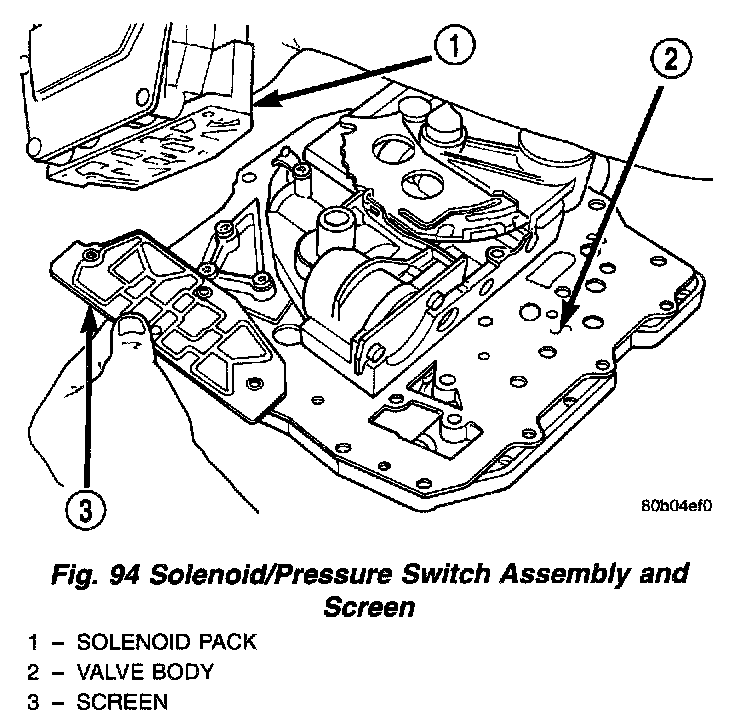 1

2

3

80b04ef0

Fig. 94 Solenoid/Pressure Switch Assembly and Screen

1 – SOLENOID PACK
2 – VALVE BODY
3 – SCREEN