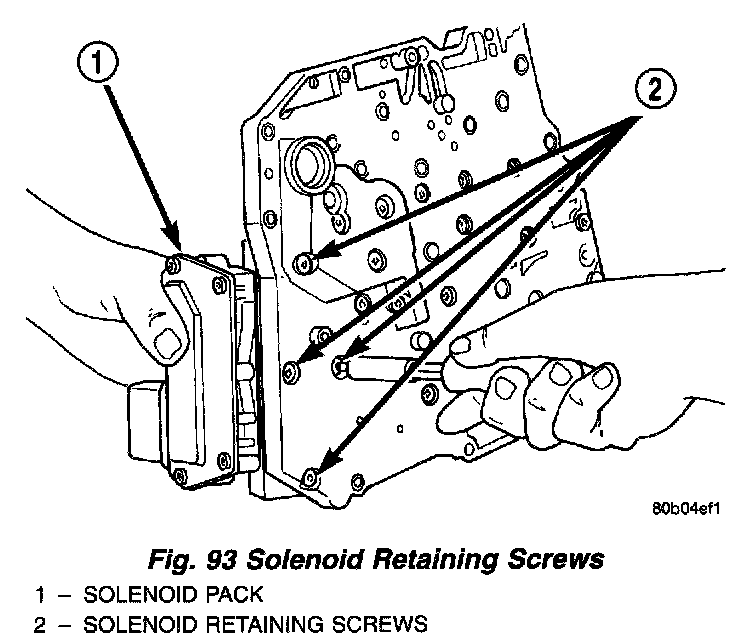 1

2

80b04ef1

Fig. 93 Solenoid Retaining Screws

1 – SOLENOID PACK

2 – SOLENOID RETAINING SCREWS