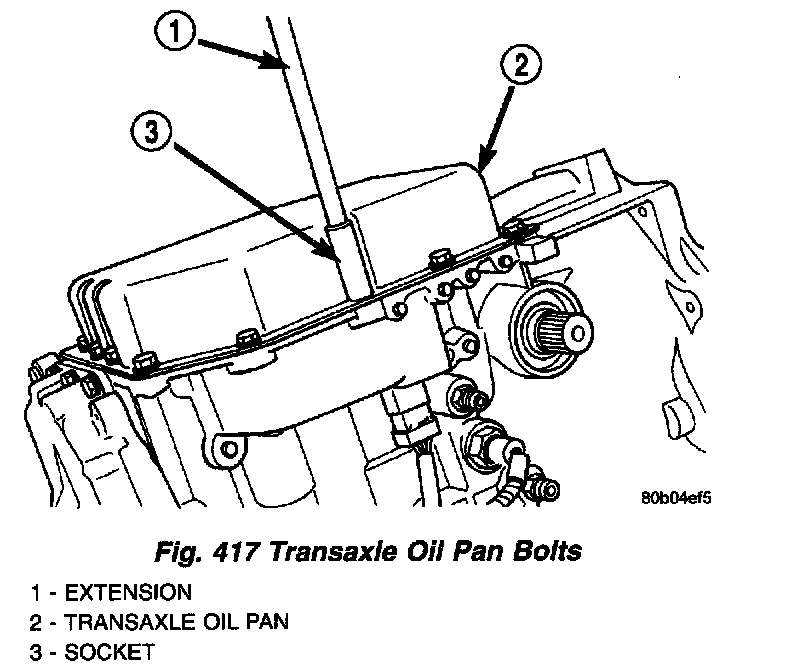 1

2

3

80b04ef5

Fig. 417 Transaxle Oil Pan Bolts

1 - EXTENSION
2 - TRANSAXLE OIL PAN
3 - SOCKET