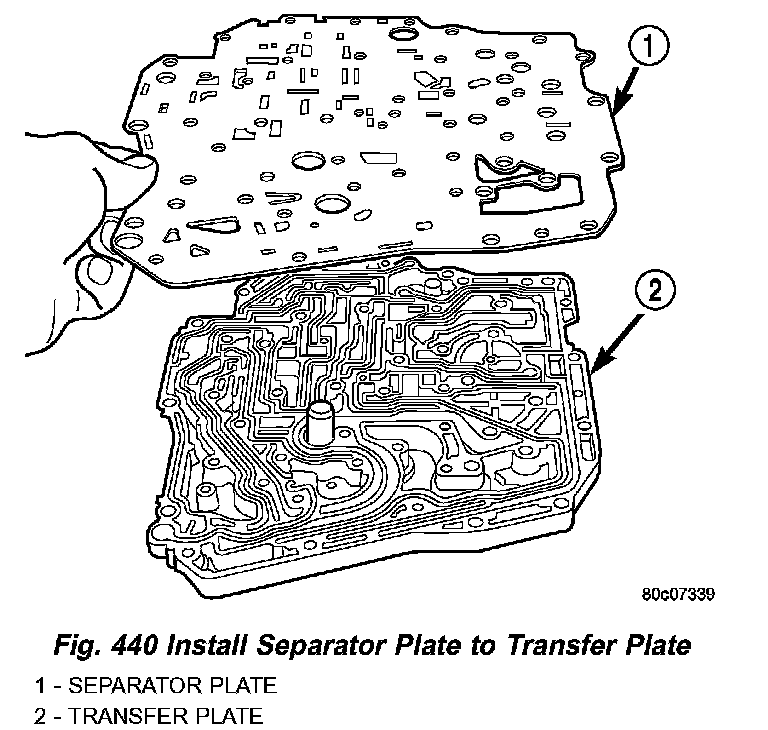 1

2

80c07339

Fig. 440 Install Separator Plate to Transfer Plate

1 - SEPARATOR PLATE
2 - TRANSFER PLATE