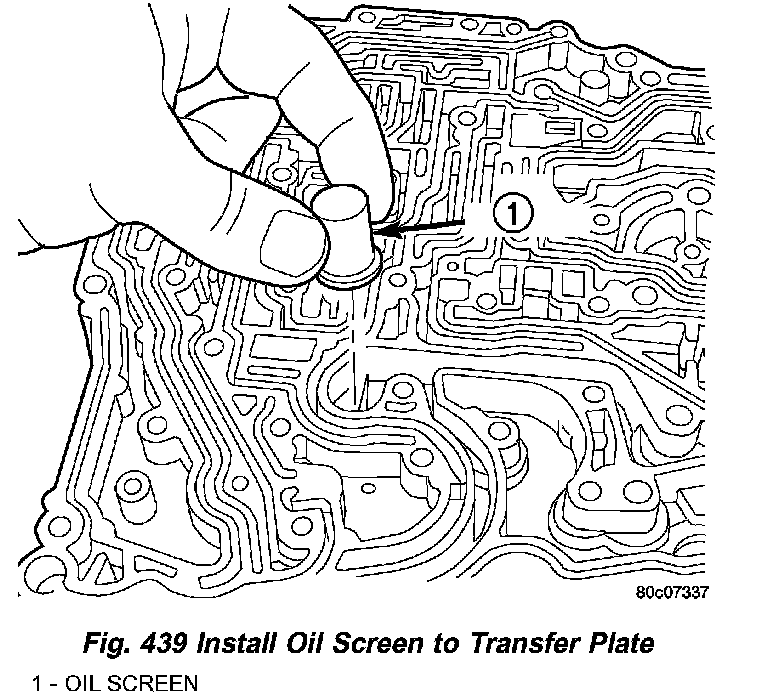 1

80c07337

Fig. 439 Install Oil Screen to Transfer Plate

1 - OIL SCREEN