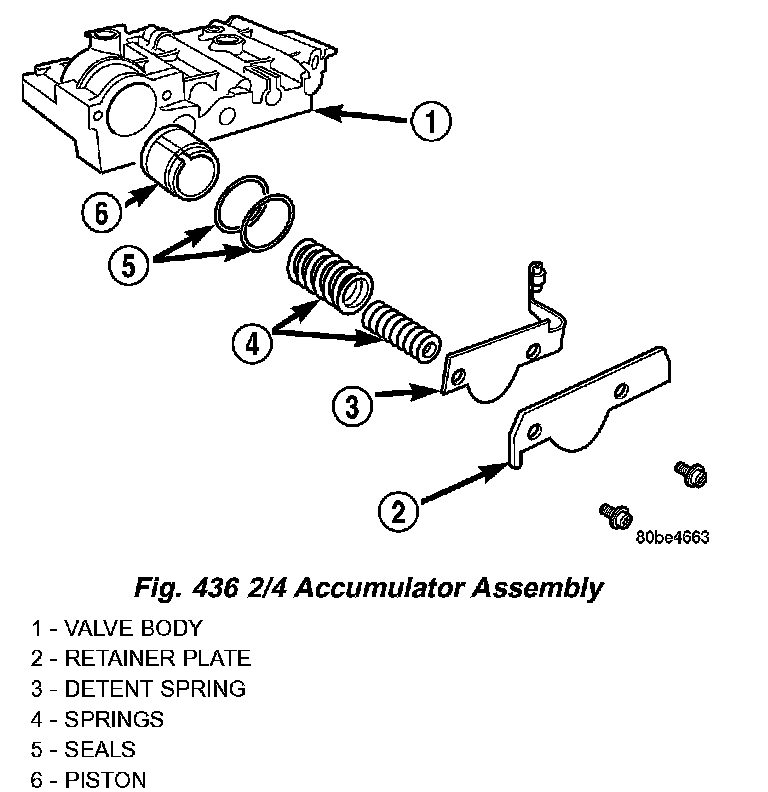 1
6
5
4
3
2
80be4663

Fig. 436 2/4 Accumulator Assembly

1 - VALVE BODY
2 - RETAINER PLATE
3 - DETENT SPRING
4 - SPRINGS
5 - SEALS
6 - PISTON