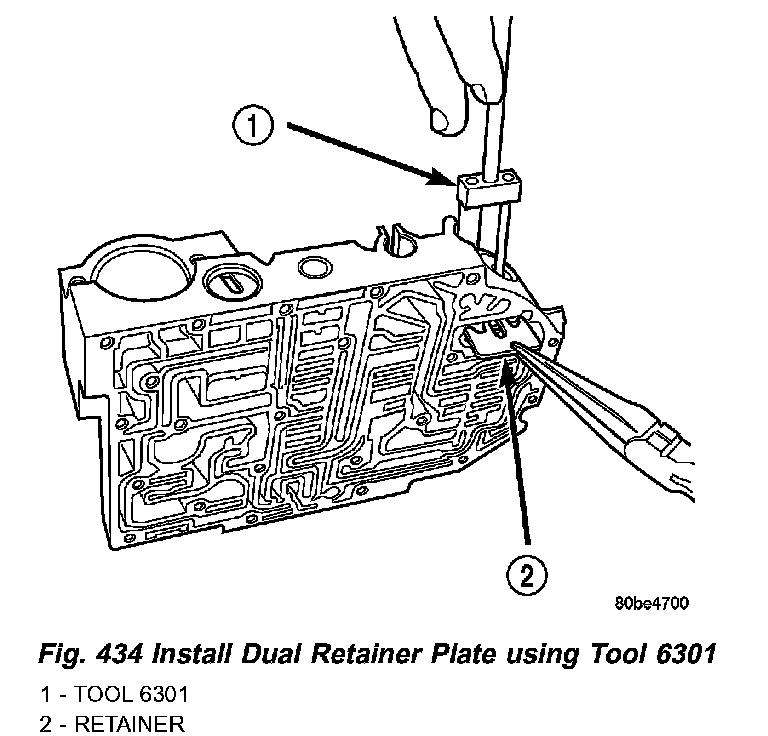 1

2

80be4700

Fig. 434 Install Dual Retainer Plate using Tool 6301

1 - TOOL 6301
2 - RETAINER