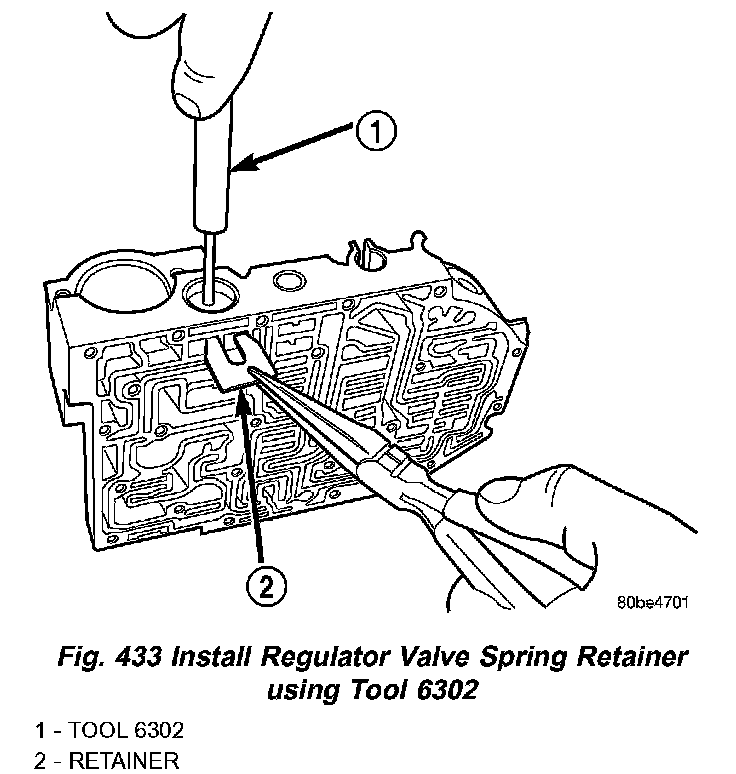 1

2

80be4701

Fig. 433 Install Regulator Valve Spring Retainer using Tool 6302

1 - TOOL 6302
2 - RETAINER