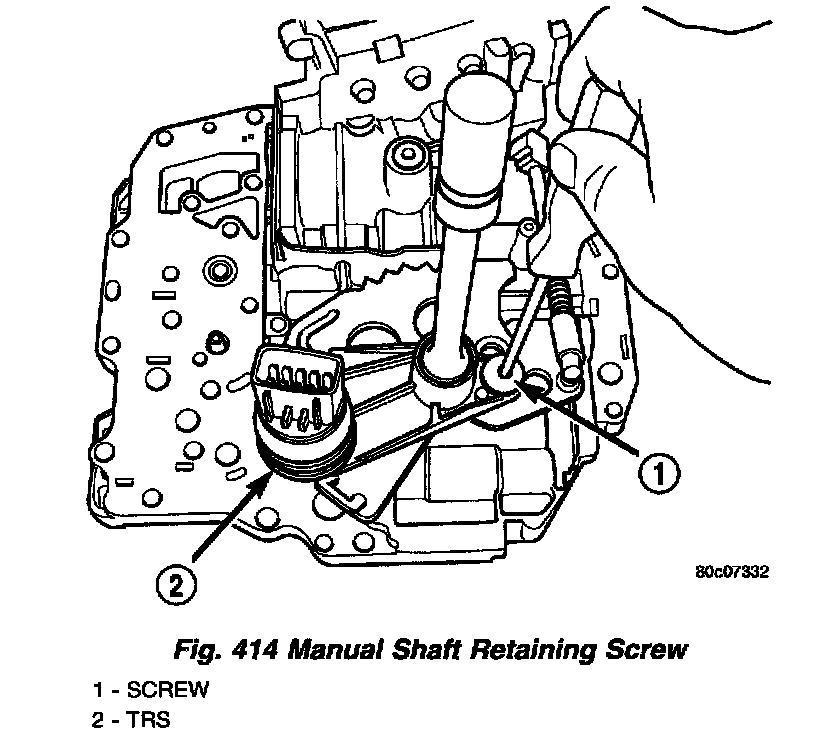 1

2

80c07332

Fig. 414 Manual Shaft Retaining Screw

1 - SCREW
2 - TRS