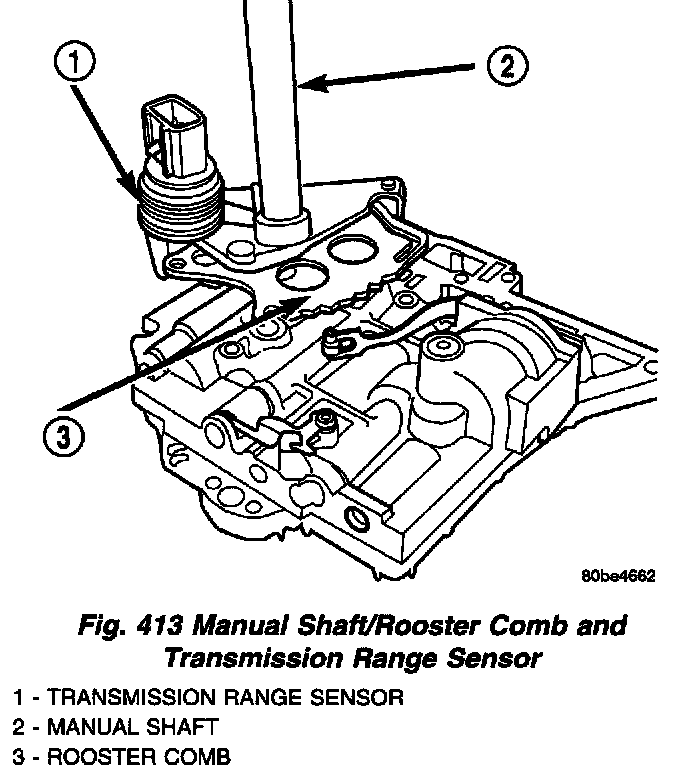 1

2

3

80be4662

Fig. 413 Manual Shaft/Rooster Comb and Transmission Range Sensor

1 - TRANSMISSION RANGE SENSOR
2 - MANUAL SHAFT
3 - ROOSTER COMB