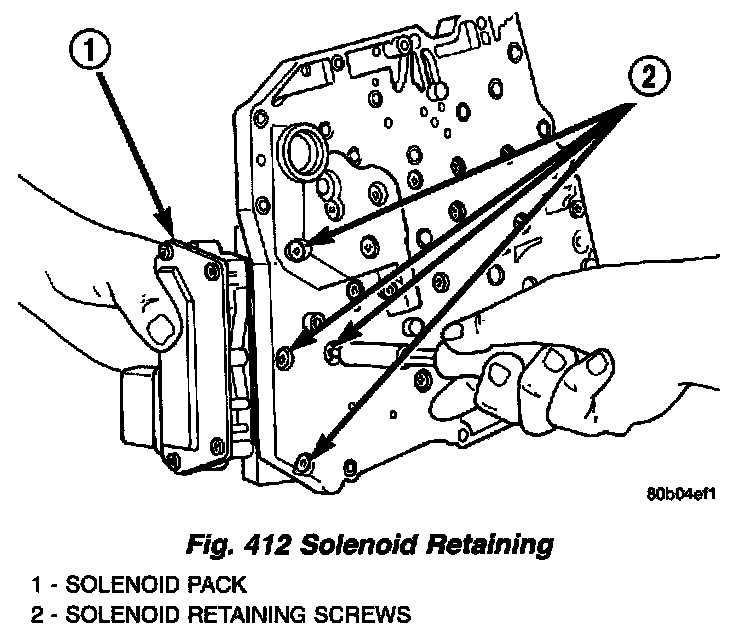 1

2

80b04ef1

Fig. 412 Solenoid Retaining

1 - SOLENOID PACK
2 - SOLENOID RETAINING SCREWS