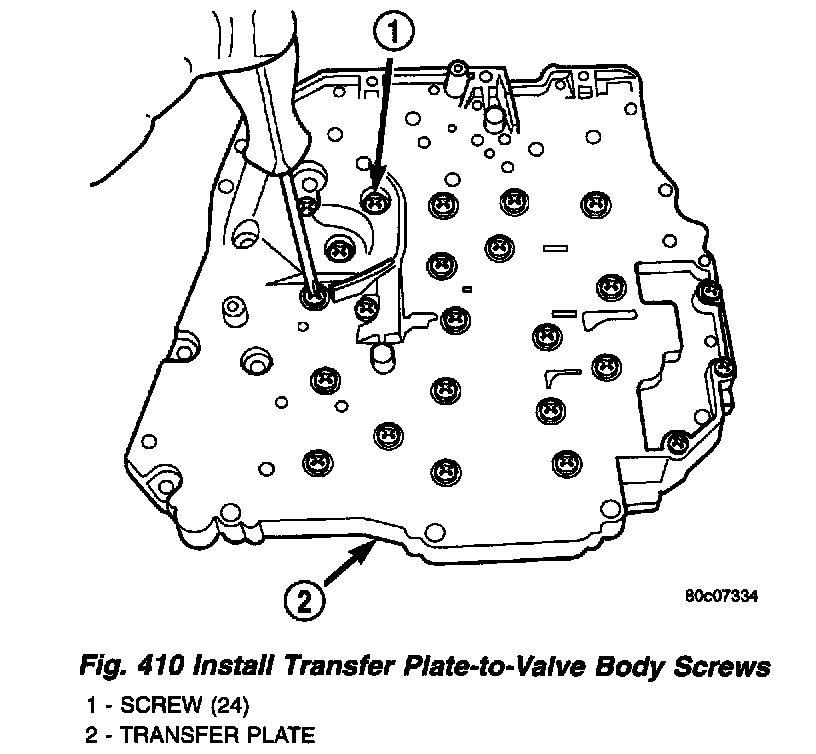 1

2

80c07334

Fig. 410 Install Transfer Plate-to-Valve Body Screws

1 - SCREW (24)
2 - TRANSFER PLATE