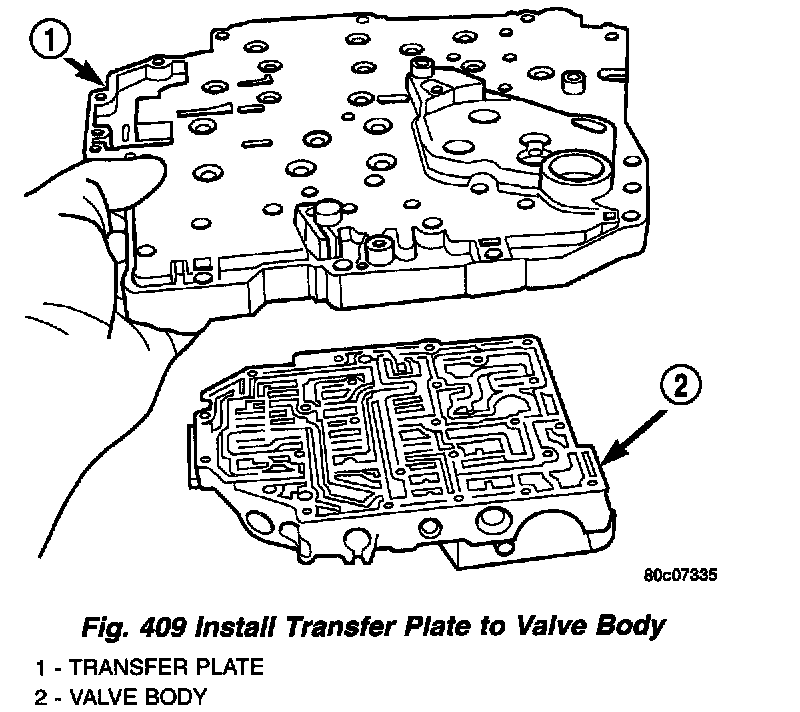 1

2

80c07335

Fig. 409 Install Transfer Plate to Valve Body

1 - TRANSFER PLATE
2 - VALVE BODY