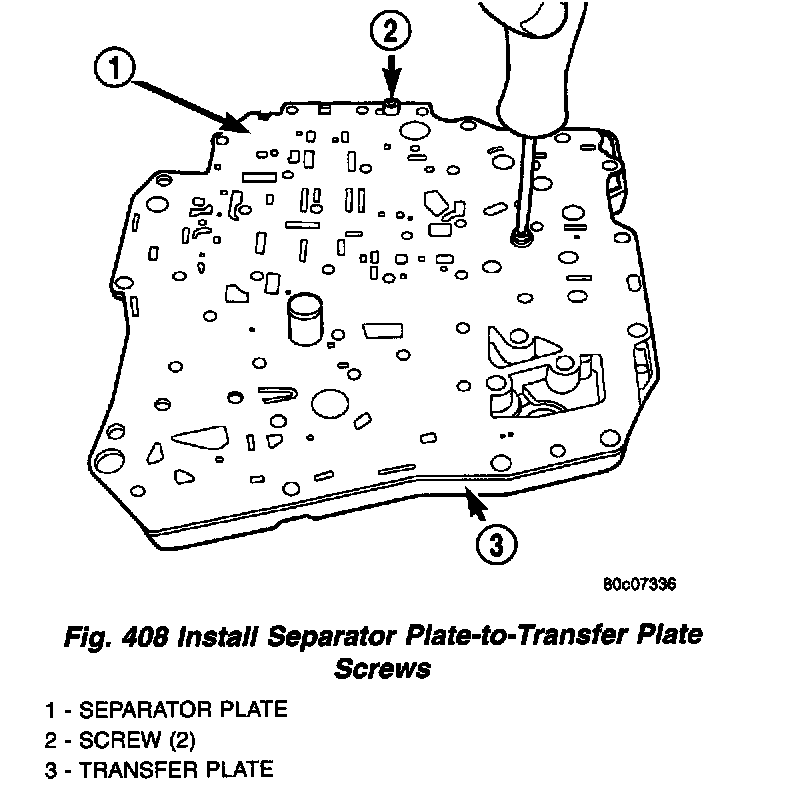 1

2

3

80c07336

Fig. 408 Install Separator Plate-to-Transfer Plate Screws

1 - SEPARATOR PLATE
2 - SCREW (2)
3 - TRANSFER PLATE