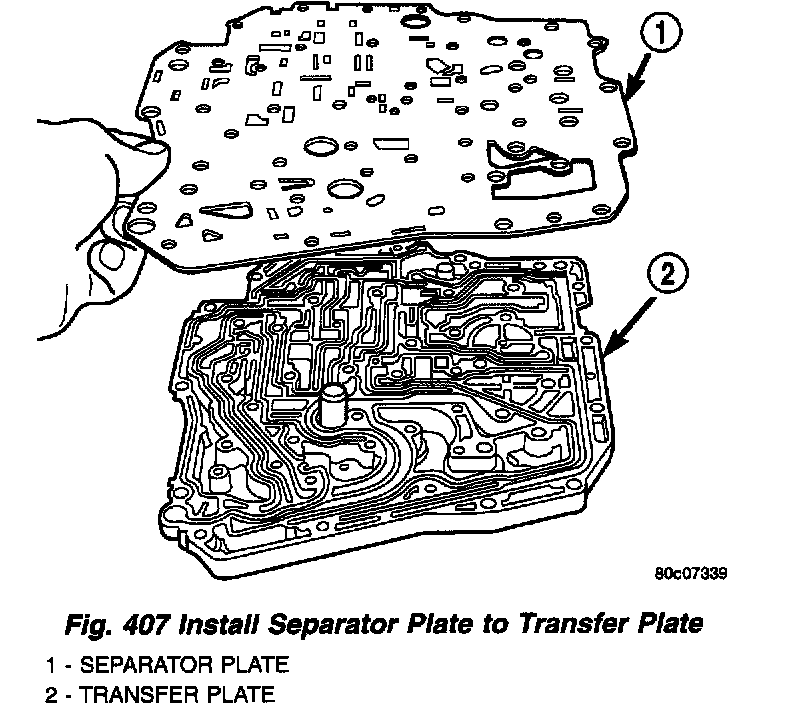 1

2

80c07339

Fig. 407 Install Separator Plate to Transfer Plate

1 - SEPARATOR PLATE

2 - TRANSFER PLATE