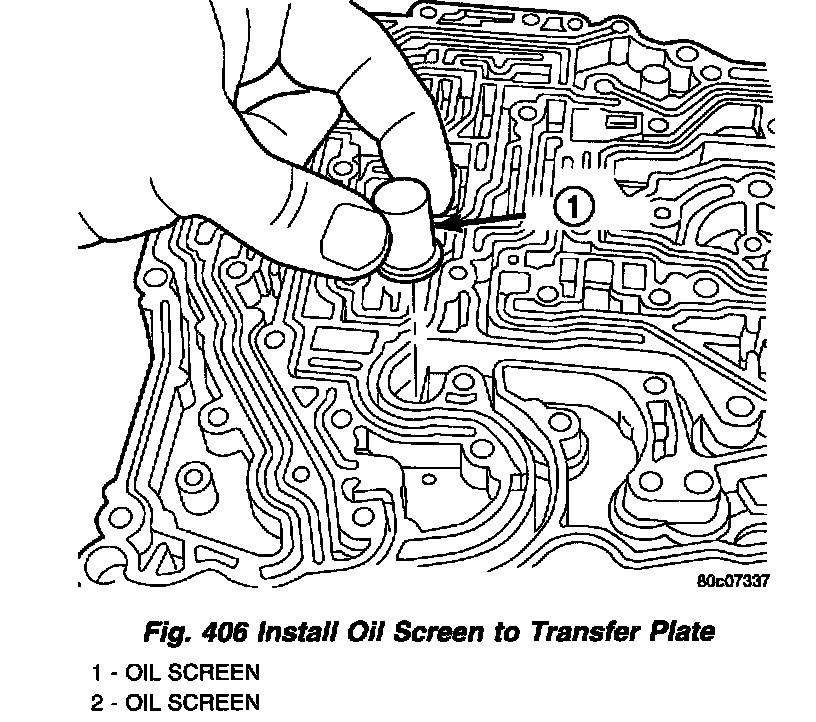 1

80c07337

Fig. 406 Install Oil Screen to Transfer Plate

1 - OIL SCREEN
2 - OIL SCREEN