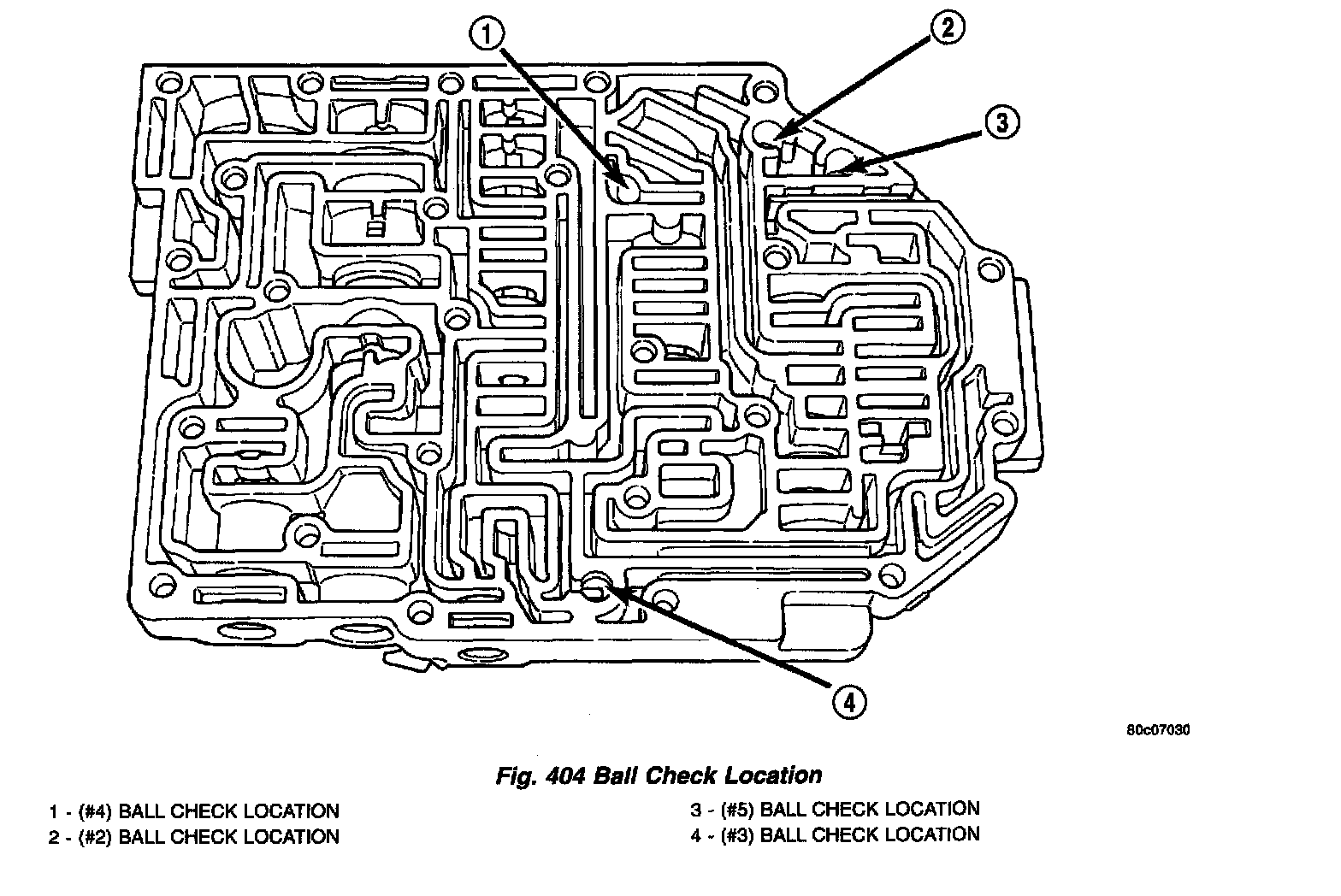 1

2

3

4

80c07030

Fig. 404 Ball Check Location

1 - (#4) BALL CHECK LOCATION
2 - (#2) BALL CHECK LOCATION

3 - (#5) BALL CHECK LOCATION
4 - (#3) BALL CHECK LOCATION