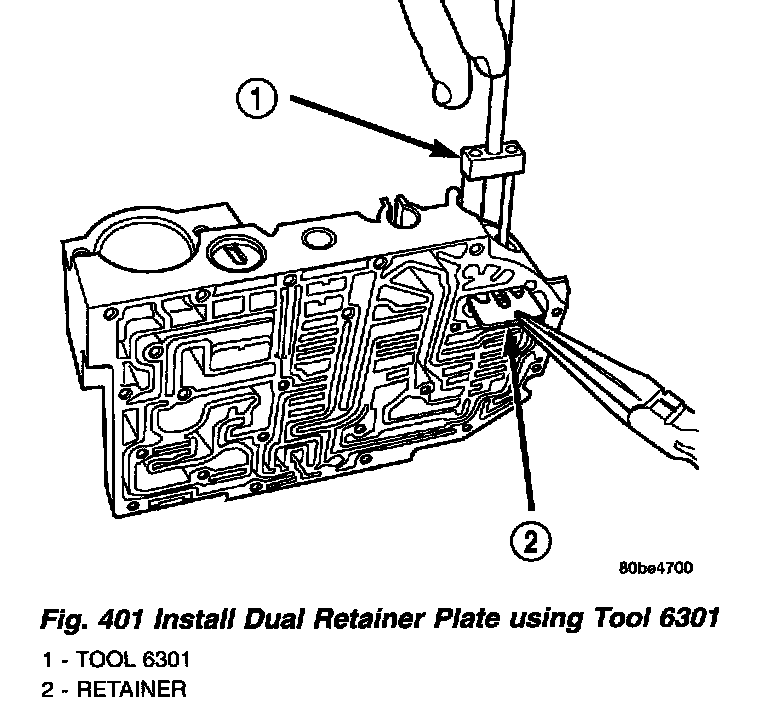 1

2

80be4700

Fig. 401 Install Dual Retainer Plate using Tool 6301

1 - TOOL 6301
2 - RETAINER