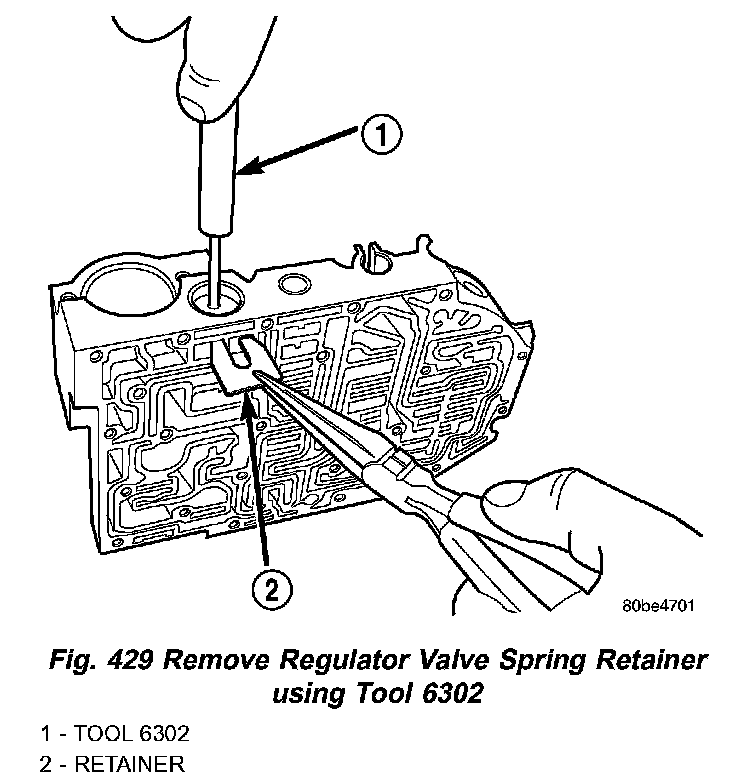 1

2

80be4701

Fig. 429 Remove Regulator Valve Spring Retainer using Tool 6302

1 - TOOL 6302
2 - RETAINER