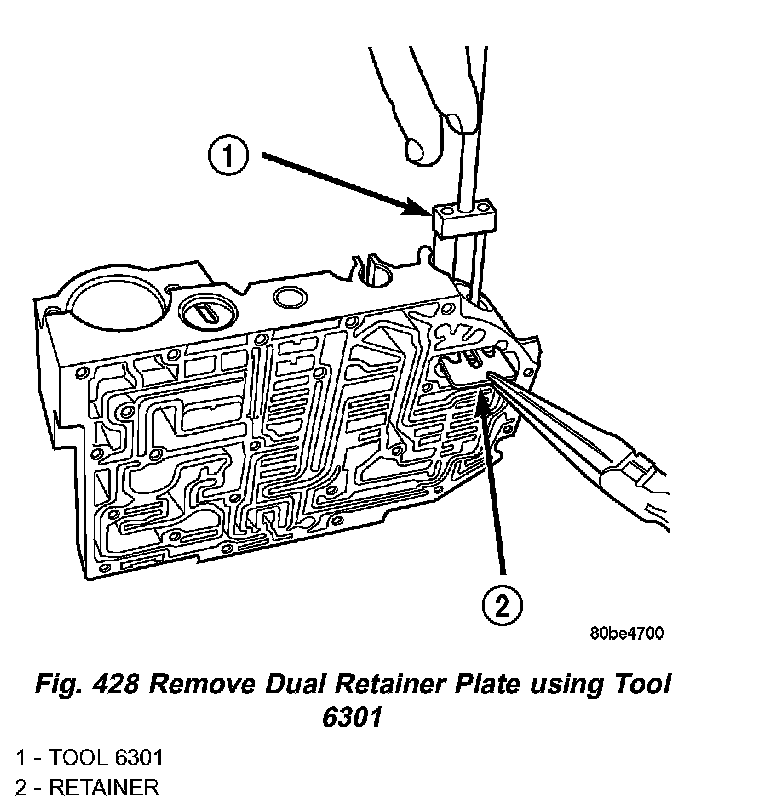 1

2

80be4700

Fig. 428 Remove Dual Retainer Plate using Tool 6301

1 - TOOL 6301
2 - RETAINER