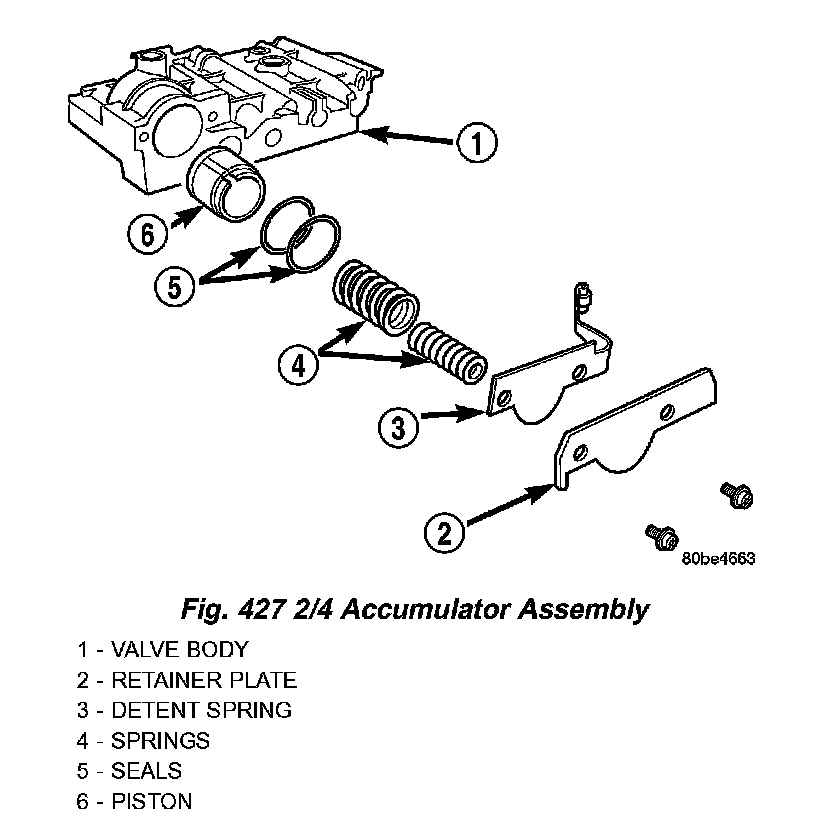 1

6

5

4

3

2

80be4663

Fig. 427 2/4 Accumulator Assembly

1 - VALVE BODY
2 - RETAINER PLATE
3 - DETENT SPRING
4 - SPRINGS
5 - SEALS
6 - PISTON