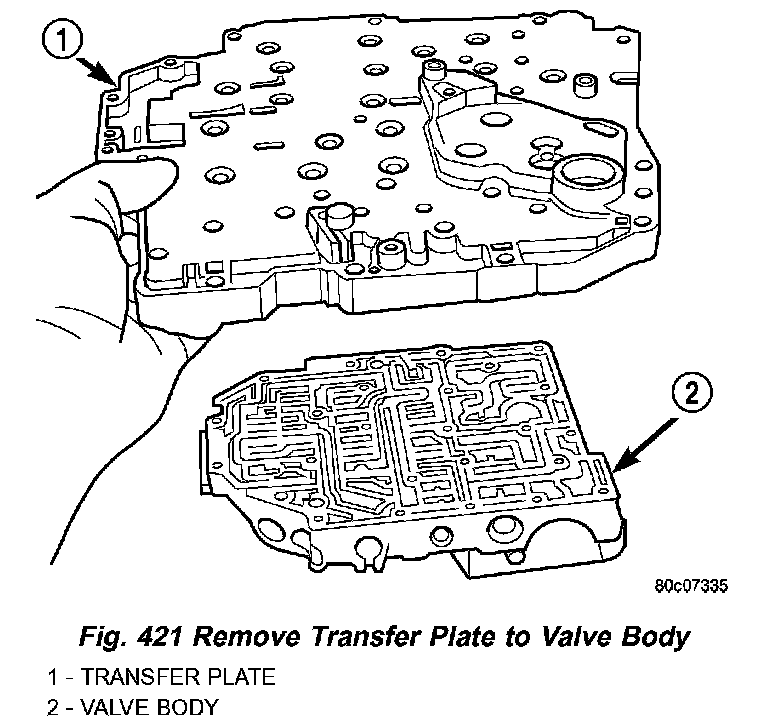 1

2

80c07335

Fig. 421 Remove Transfer Plate to Valve Body

1 - TRANSFER PLATE
2 - VALVE BODY