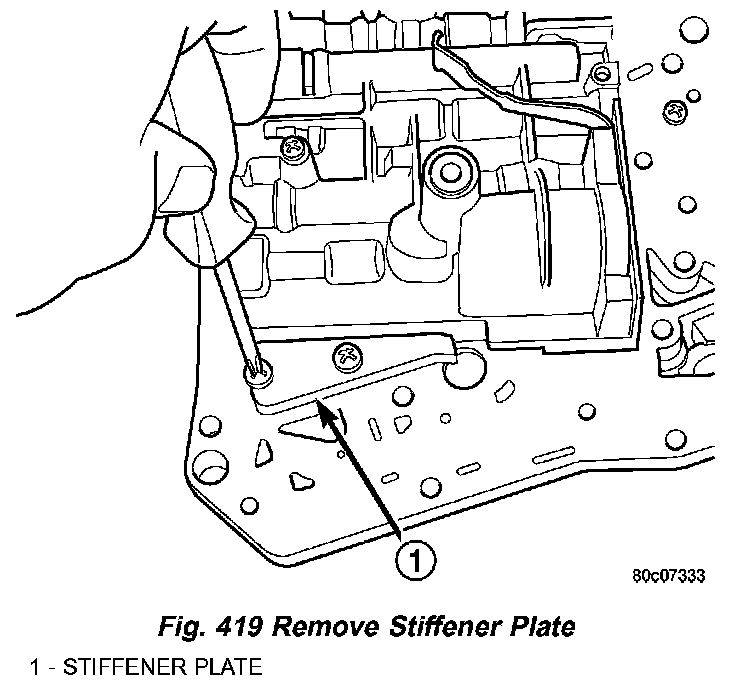 1

80c07333

Fig. 419 Remove Stiffener Plate

1 - STIFFENER PLATE