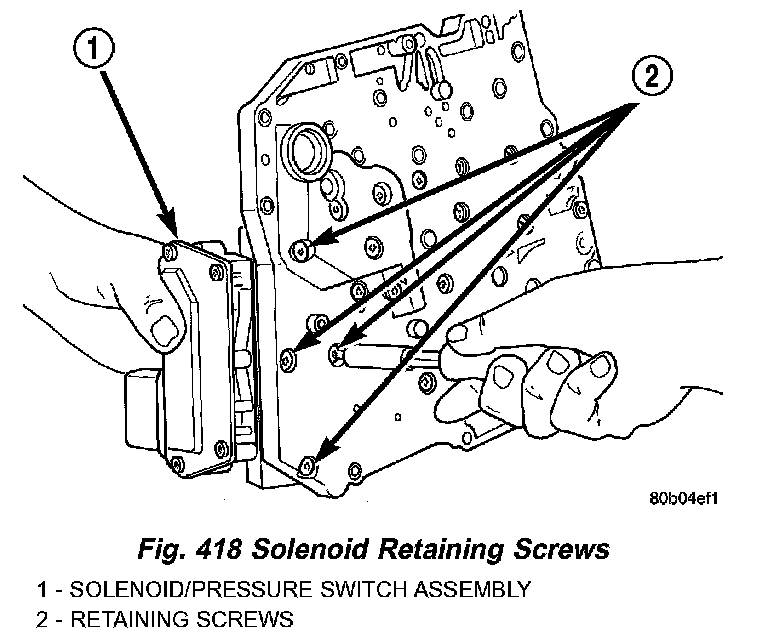 1

2

80b04ef1

Fig. 418 Solenoid Retaining Screws

1 - SOLENOID/PRESSURE SWITCH ASSEMBLY
2 - RETAINING SCREWS