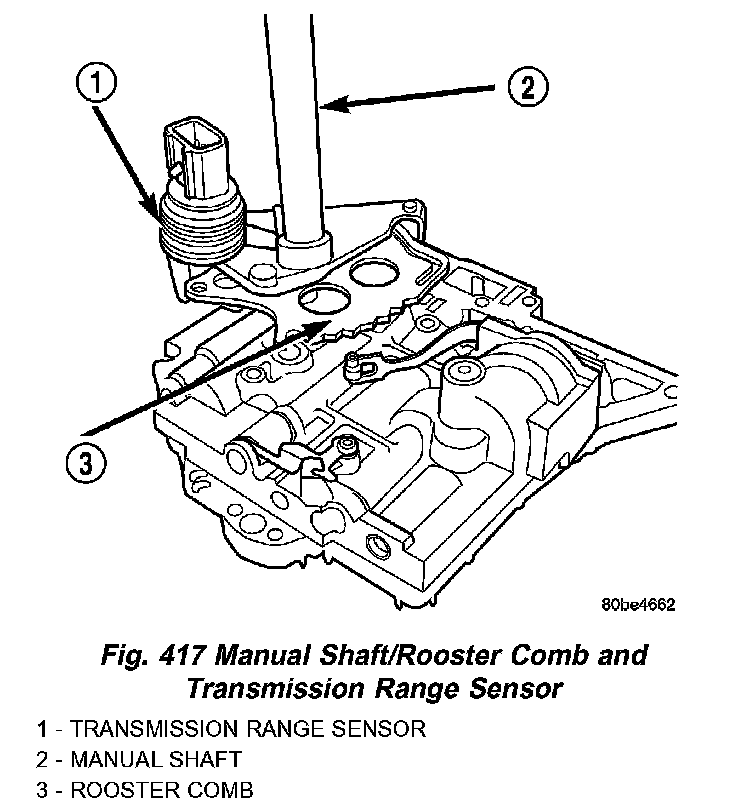 1

2

3

80be4662

Fig. 417 Manual Shaft/Rooster Comb and Transmission Range Sensor

1 - TRANSMISSION RANGE SENSOR
2 - MANUAL SHAFT
3 - ROOSTER COMB