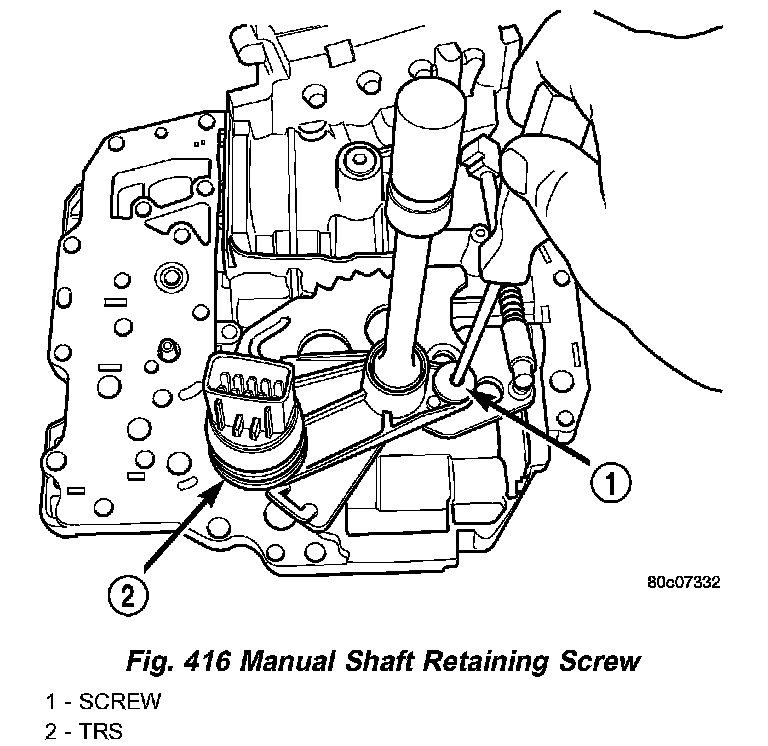 1

2

80c07332

Fig. 416 Manual Shaft Retaining Screw

1 - SCREW
2 - TRS