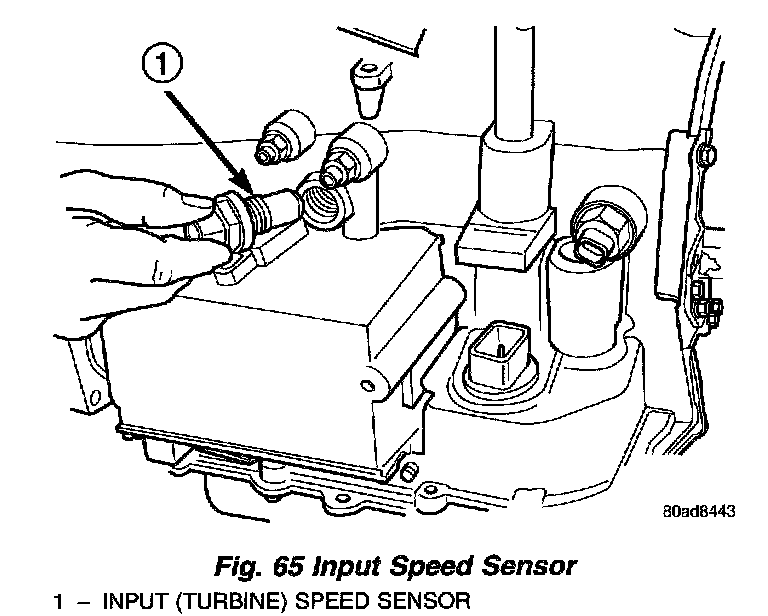 1

80ad8443

Fig. 65 Input Speed Sensor

1 – INPUT (TURBINE) SPEED SENSOR