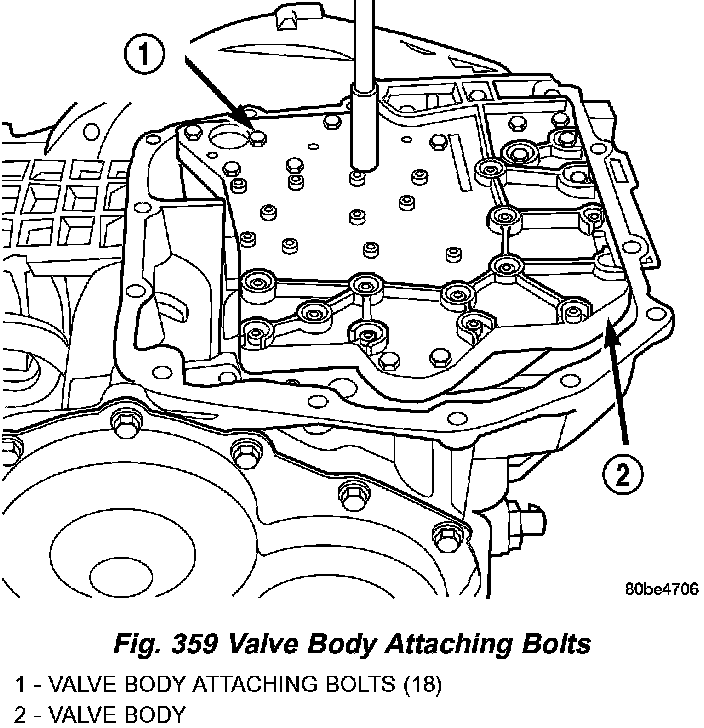 1

2

80be4706

Fig. 359 Valve Body Attaching Bolts

1 - VALVE BODY ATTACHING BOLTS (18)
2 - VALVE BODY